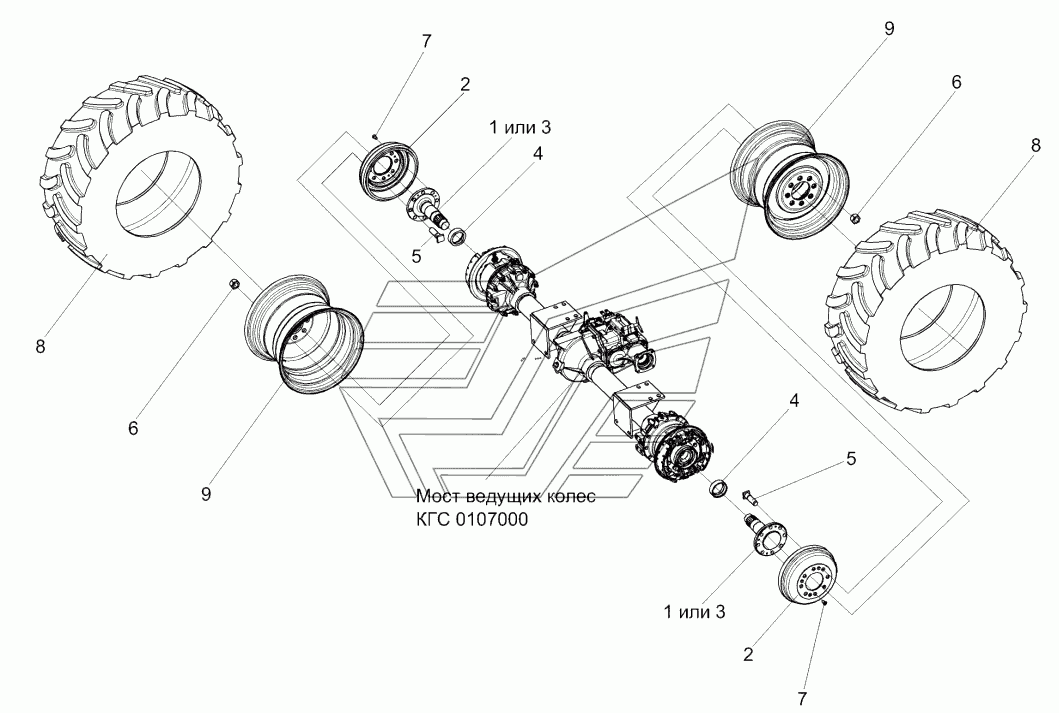 7
2
1 или 3
4
5
9
6
8
8
6
9
Мост ведущих колес
КГС 0107000
4
5
1 или 3
2
7