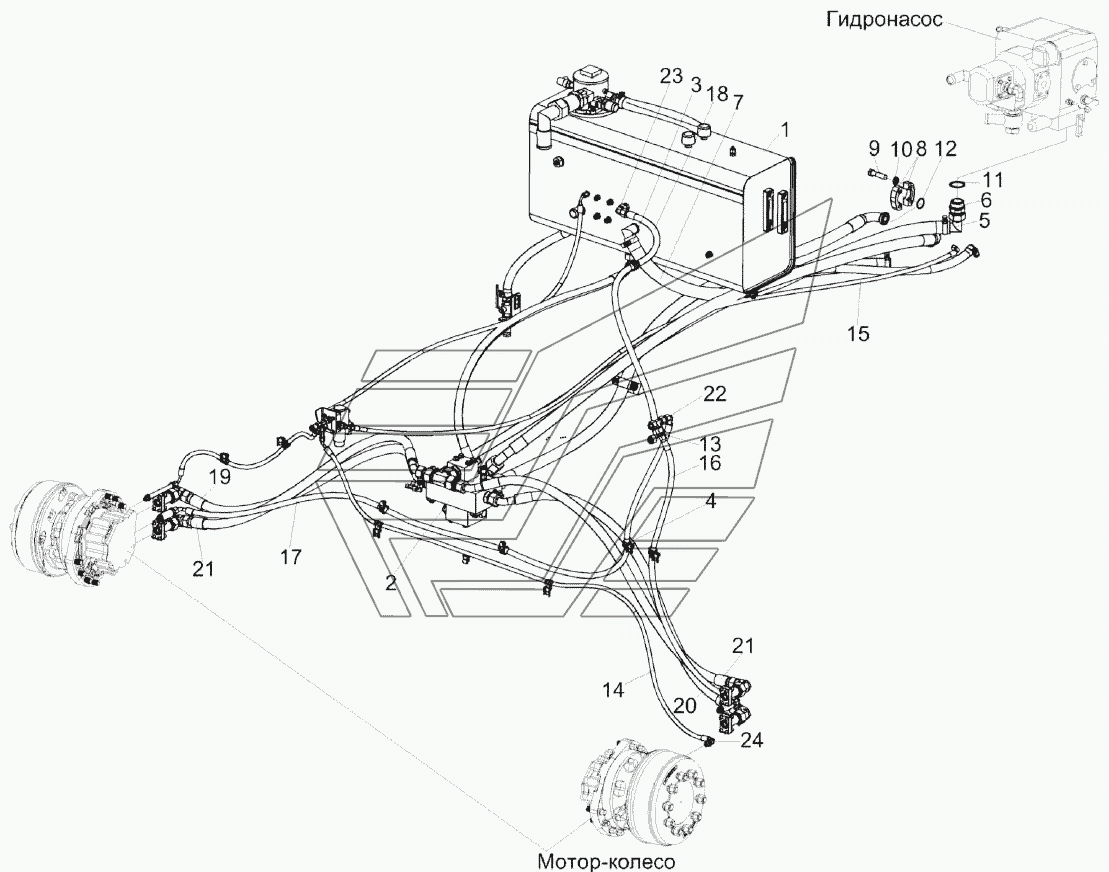 Гидронасос

23 3 18 7

1

9 10 8 12

11

6

5

15

22

13

16

4

19

21

17

2

21

14

20

24

Мотор-колесо