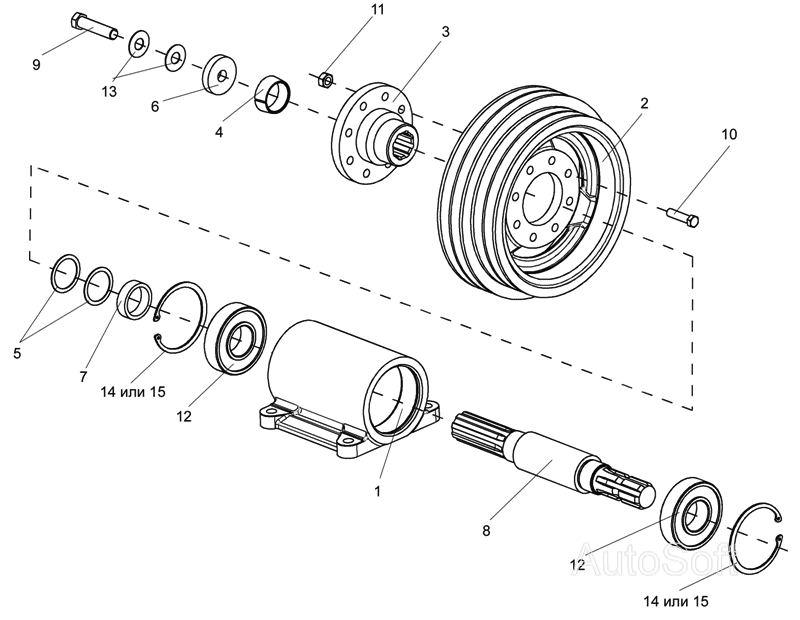 11
3
9
13
6
4
2
10
5
7
14 или 15
12
1
8
12
AutoSoft
14 или 15