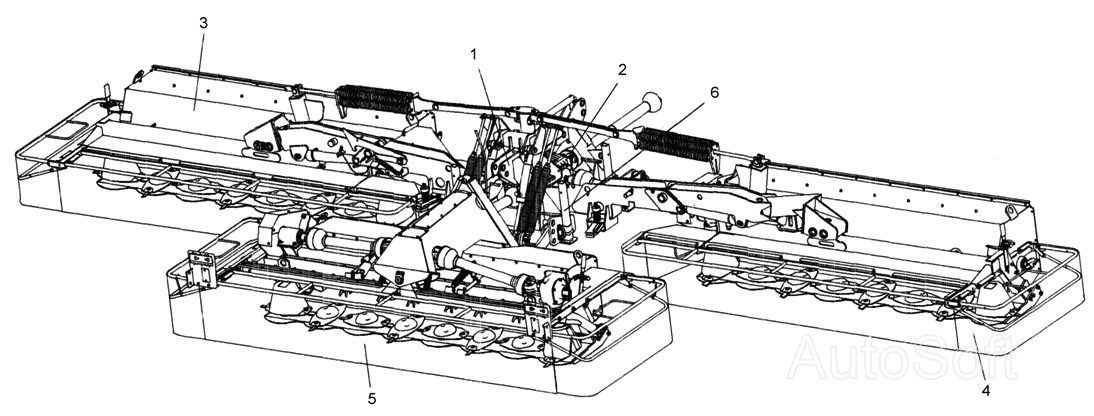 3
1
2
6
5
4
AutoSoft