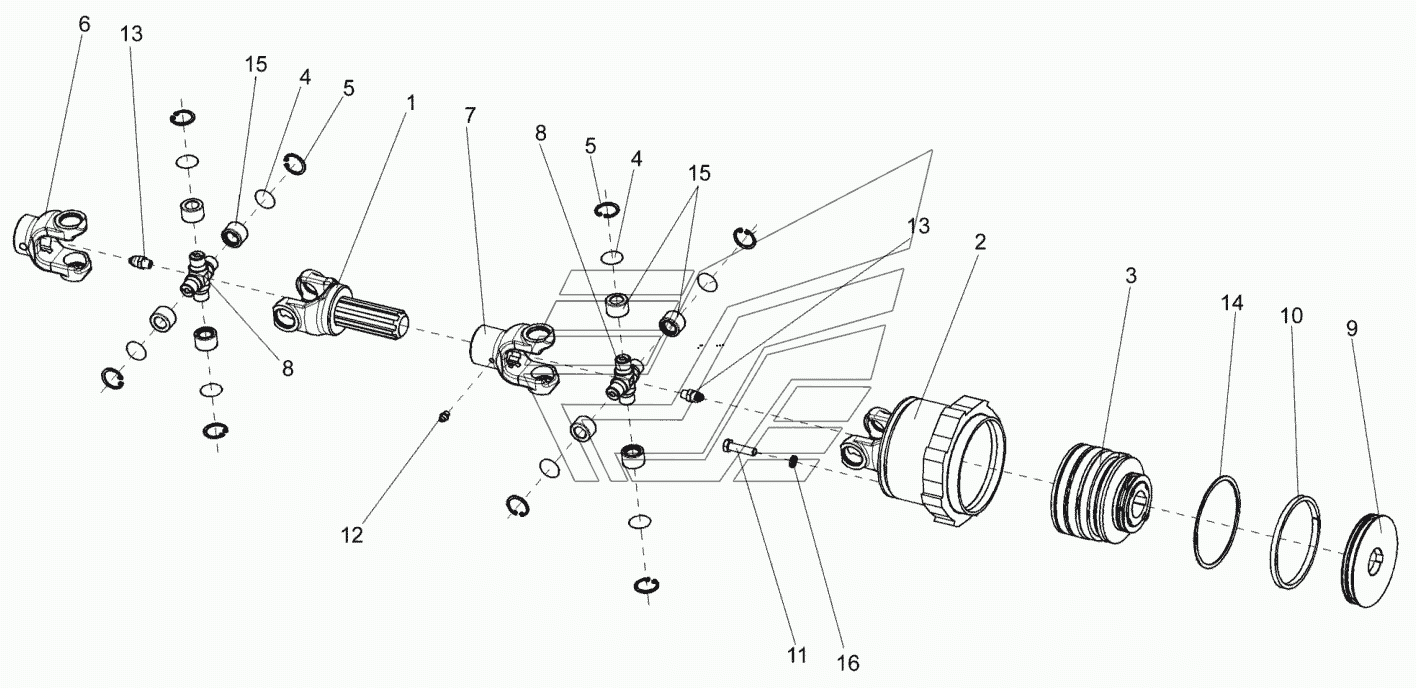 6
13
15
4
5
1
7
8
5
4
15
13
2
3
14
10
9
8
12
11
16