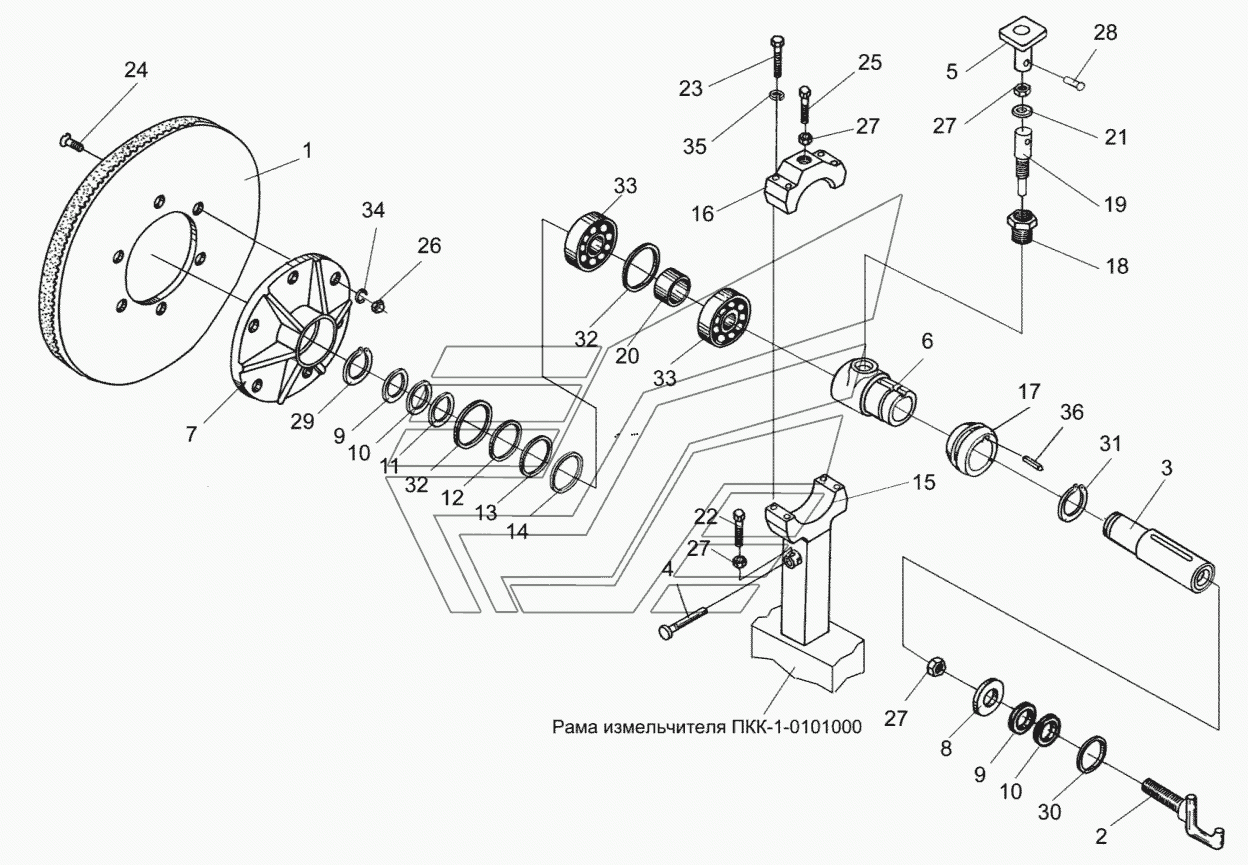 24
1
34
26
7
29
9
10
11
32
12
13
14
33
32
20
33
23
35
25
27
16
5
28
27
21
19
18
6
17
36
31
3
15
22
27
4
Рама измельчителя ПКК-1-0101000
27
8
9
10
30
2