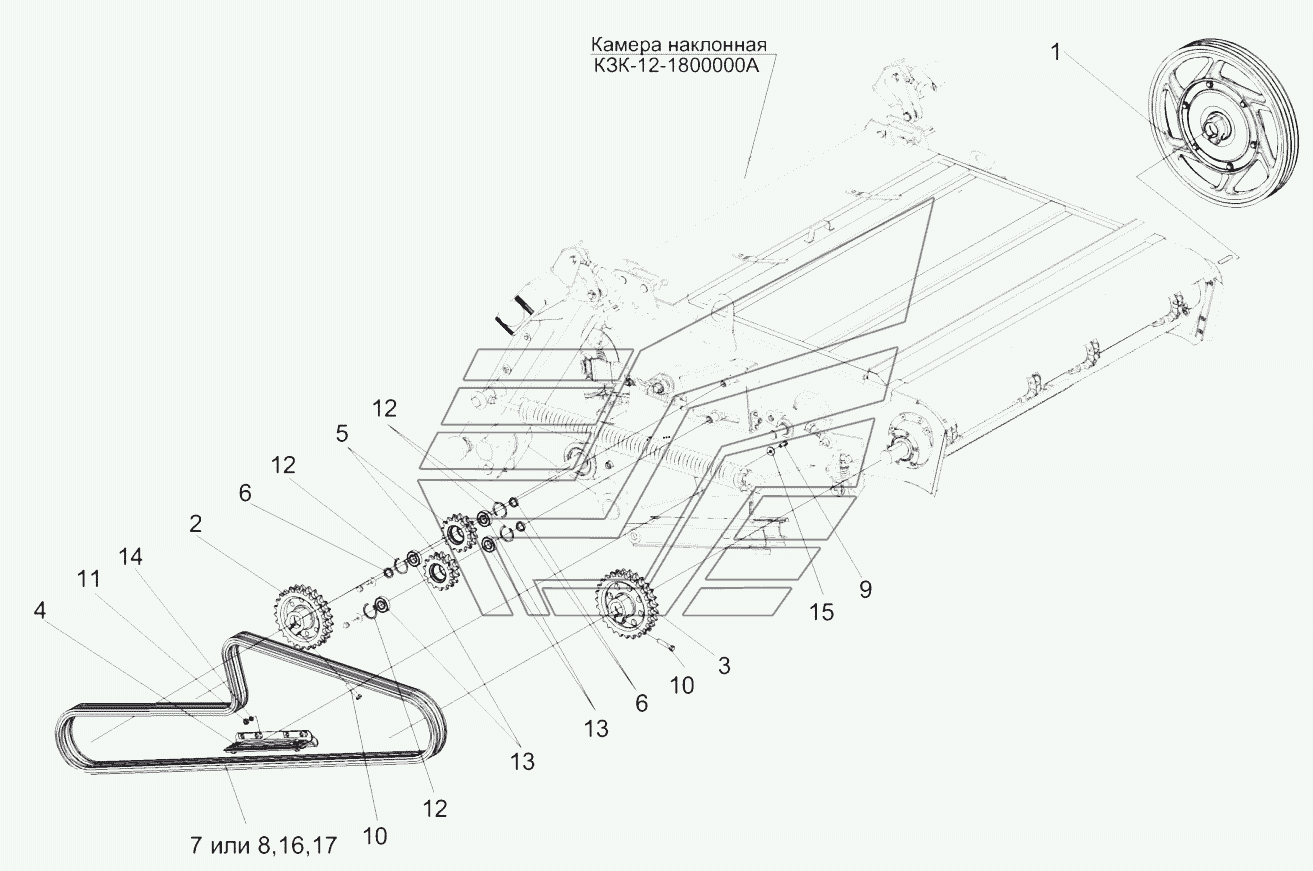 Камера наклонная
КЗК-12-1800000А

1

12

5

12

6

2

14

11

4

9

15

3

10

6

13

13

12

10

7 или 8,16,17