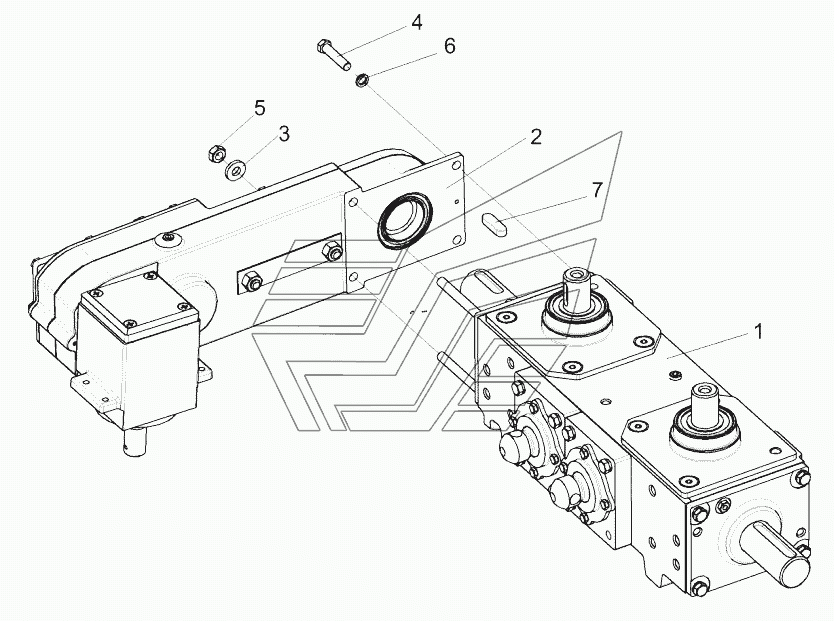 4
6
5
3
2
7
1