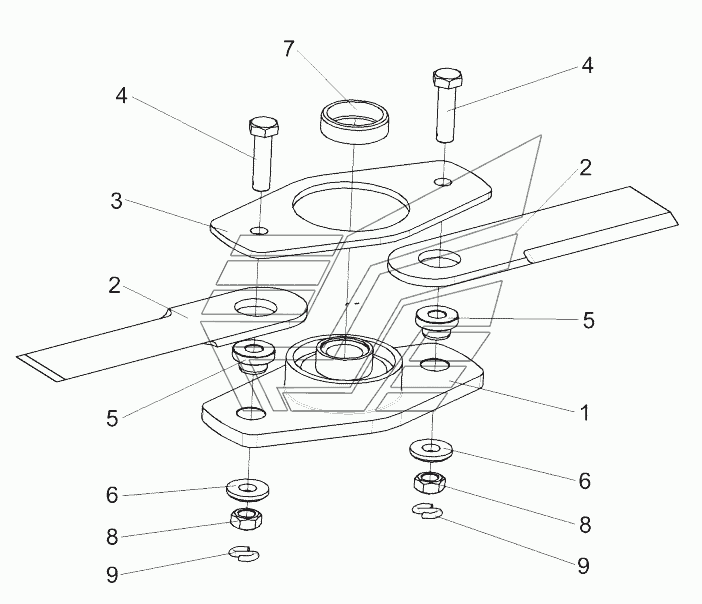 7
4
4
2
3
2
5
5
1
6
6
8
8
9
9