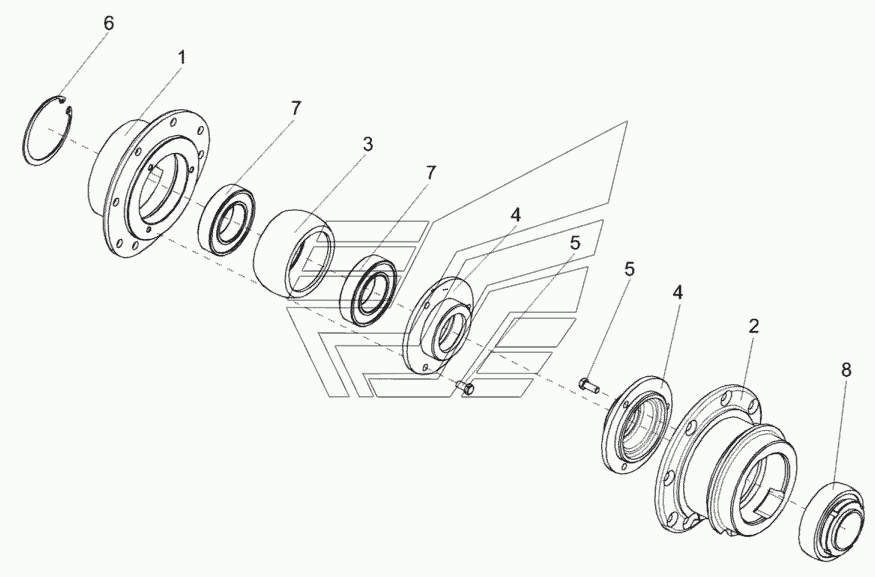 6
1
7
3
7
4
5
5
4
2
8