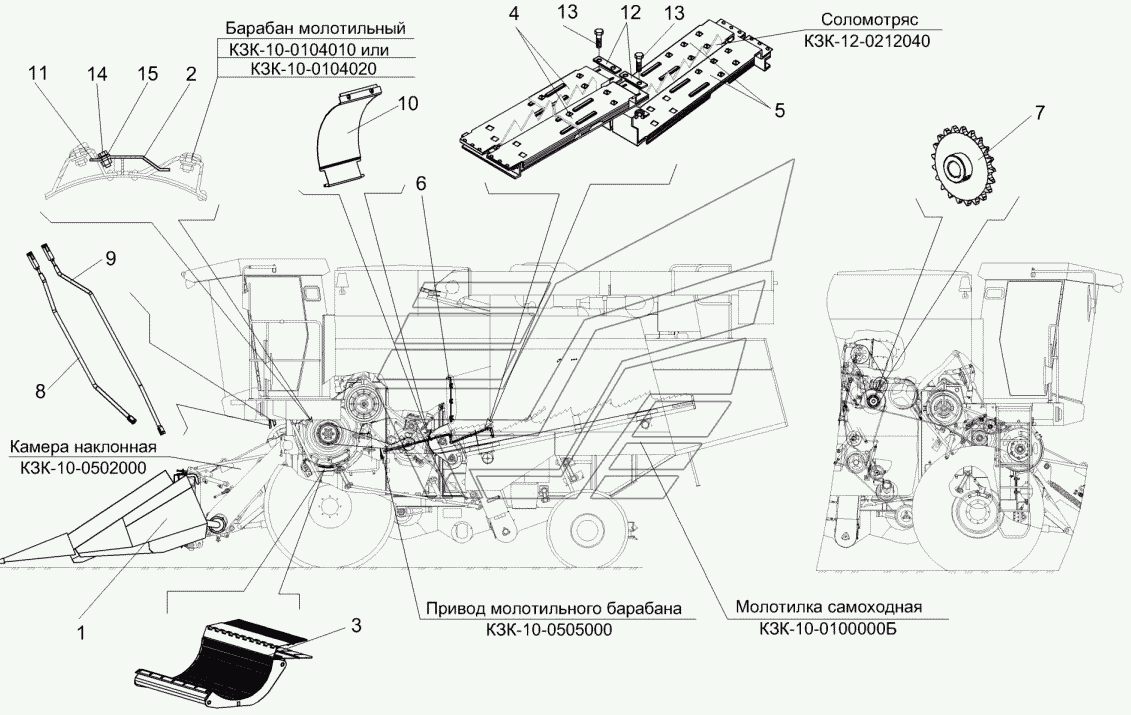 Барабан молотильный
КЗК-10-0104010 или
КЗК-10-0104020

11 14 15 2

10

4 13 12 13

Соломотряс
КЗК-12-0212040

5

7

6

9

8

Камера наклонная
КЗК-10-0502000

1

3

Привод молотильного барабана
КЗК-10-0505000

Молотилка самоходная
КЗК-10-0100000Б