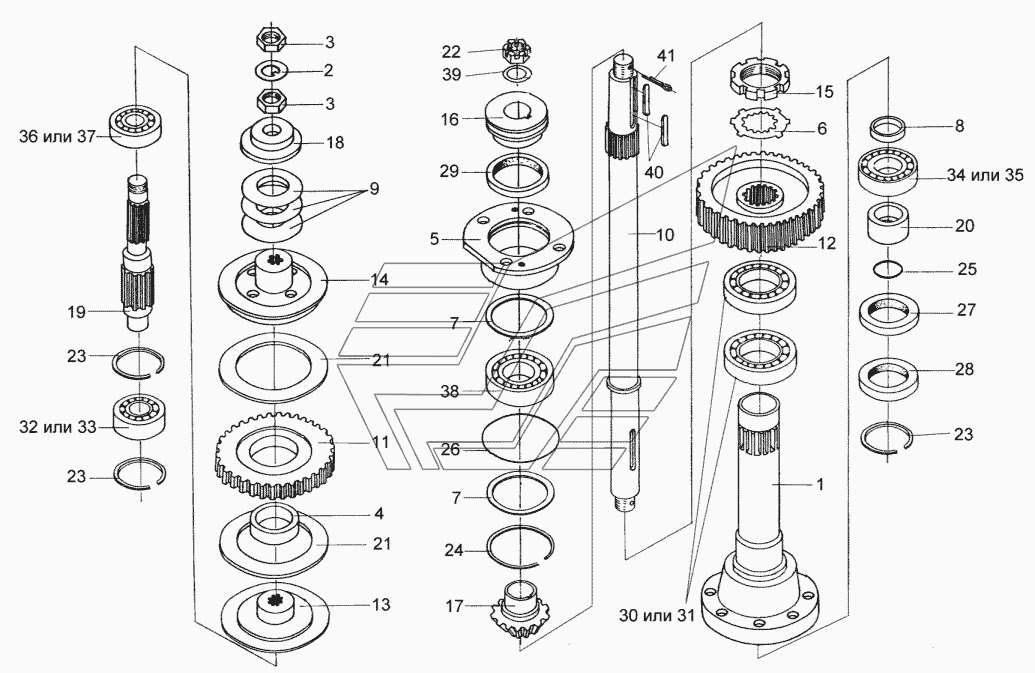 36 или 37
19
23
32 или 33
23
3
2
3
18
9
14
21
11
4
21
13
22
39
16
29
5
7
38
26
7
24
17
41
40
10
15
6
12
30 или 31
1
8
34 или 35
20
25
27
28
23