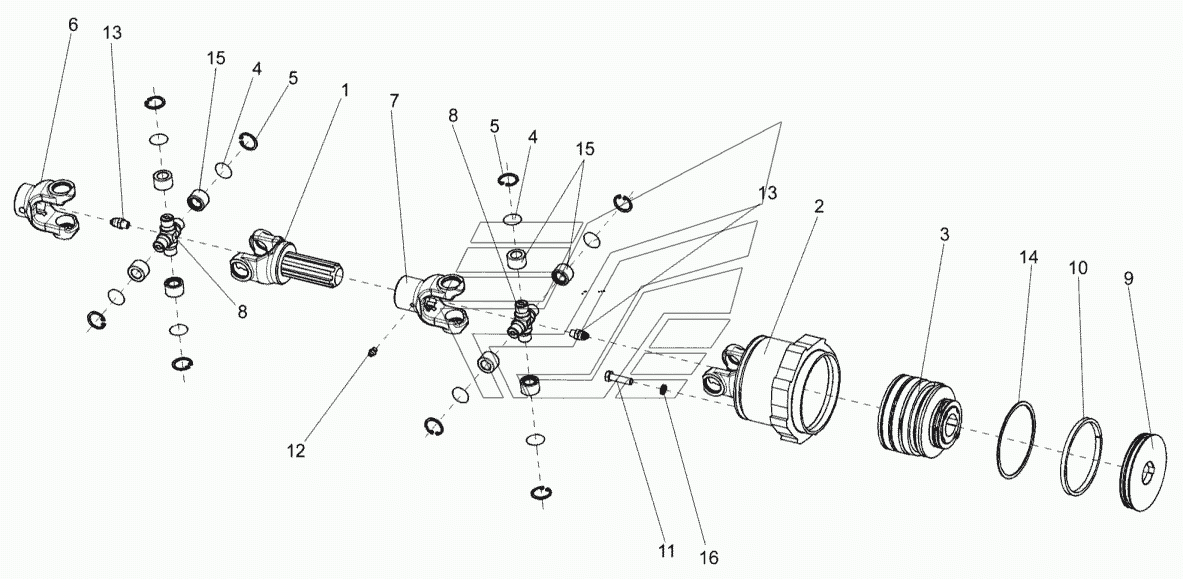 6
13
15
4
5
1
7
8
5
4
15
13
2
3
14
10
9
8
12
11
16