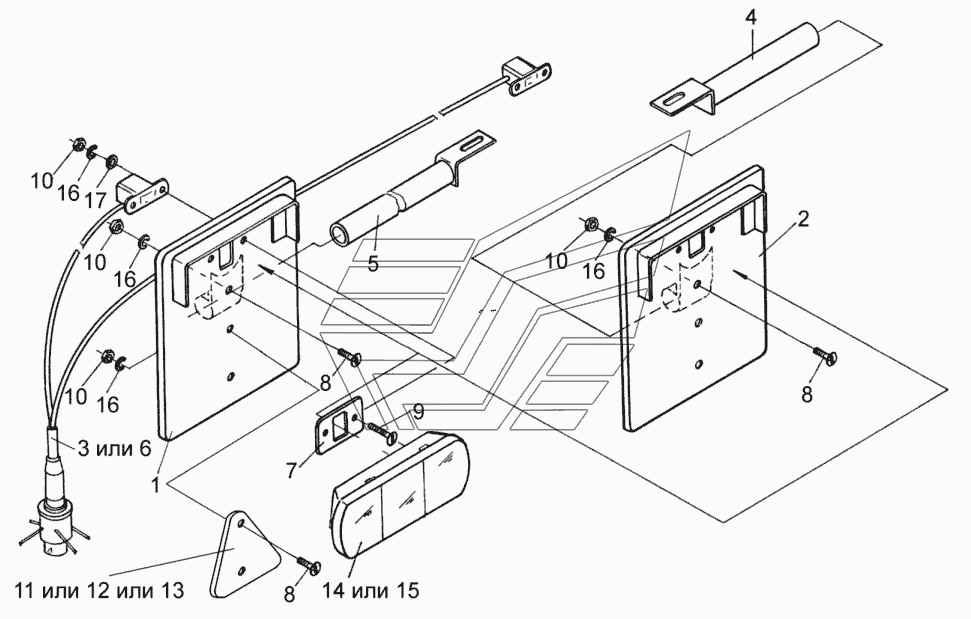 4
10
16
17
10
16
5
10
16
2
10
16
8
8
9
3 или 6
7
1
11 или 12 или 13
8
14 или 15