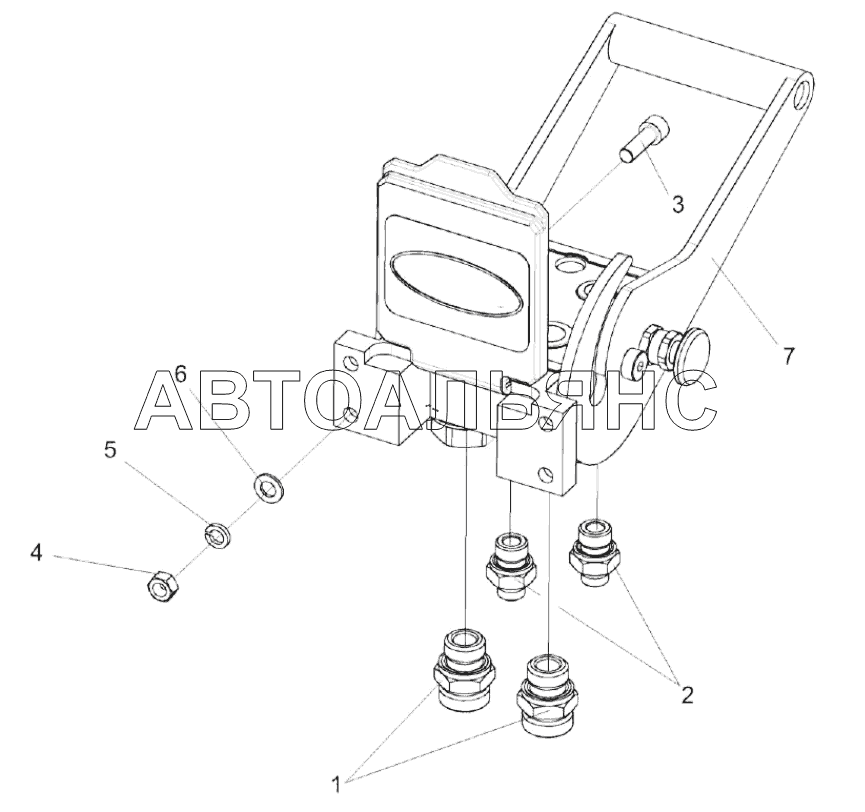 3
7
6
АВТОАЛЬЯНС
5
4
2
1