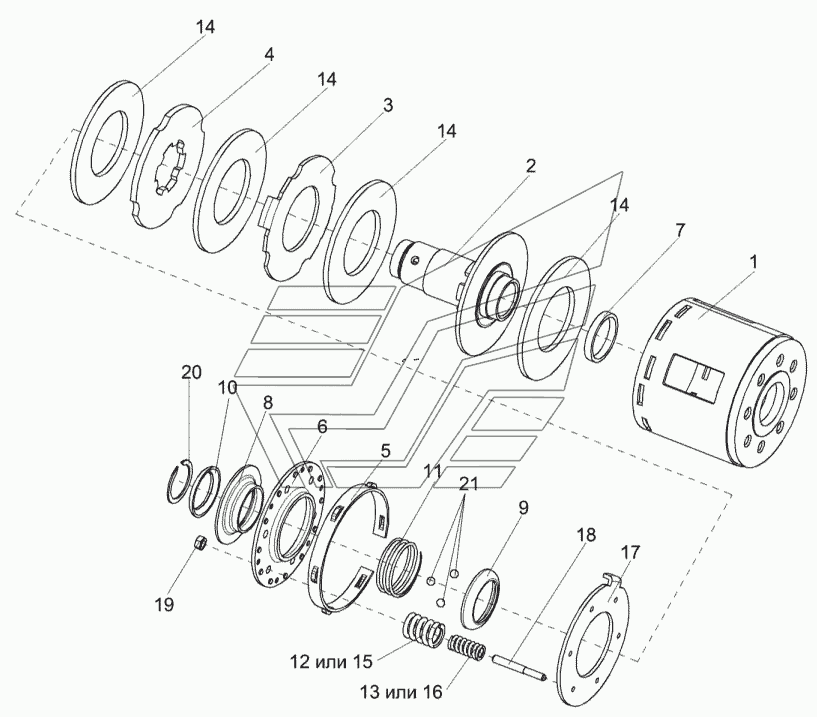 14
4
14
3
14
2
14
7
1
20
10
8
6
5
11
21
9
18
17
19
12 или 15
13 или 16