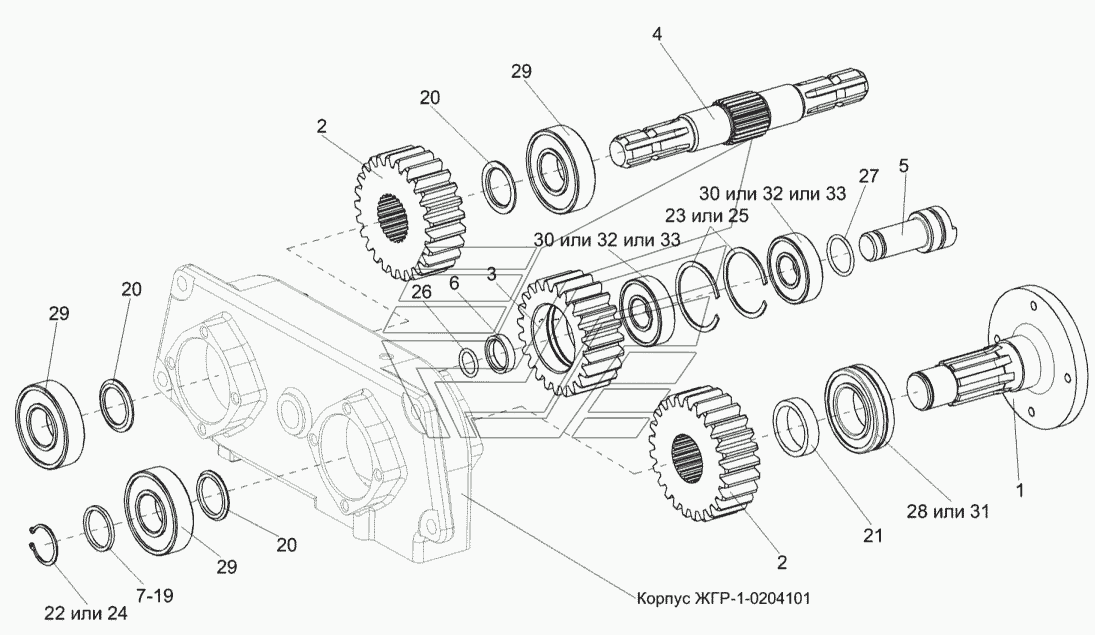 4
29
20
2
30 или 32 или 33
27
5
23 или 25
30 или 32 или 33
26
6
3
29
20
1
28 или 31
21
2
20
29
7-19
22 или 24
Корпус ЖГР-1-0204101