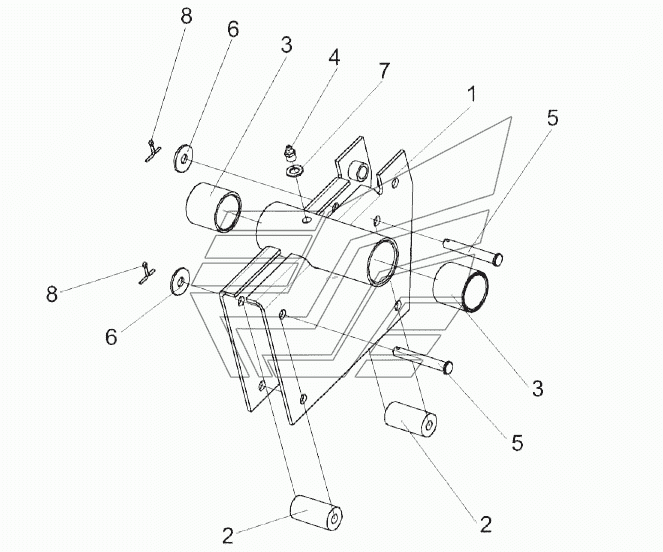 8
6
3
4
7
1
5
8
6
3
5
2
2