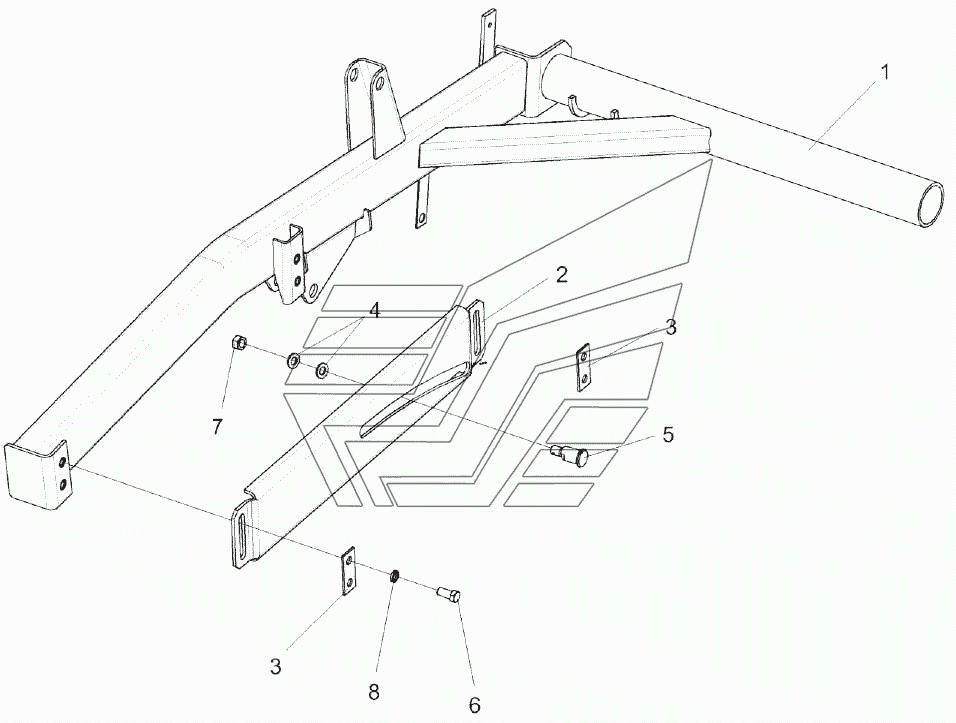 1
2
4
3
7
5
3
8
6