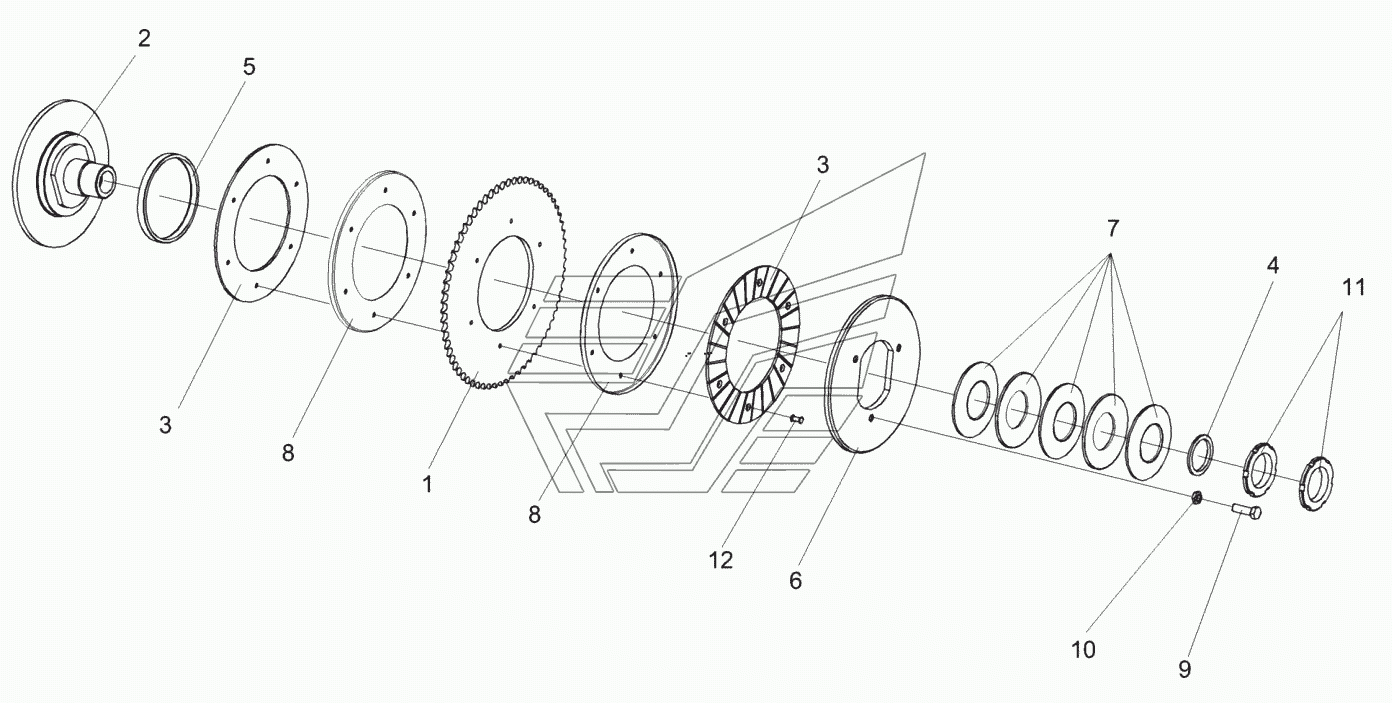 2
5
3
7
4
11
3
8
1
8
12
6
10
9