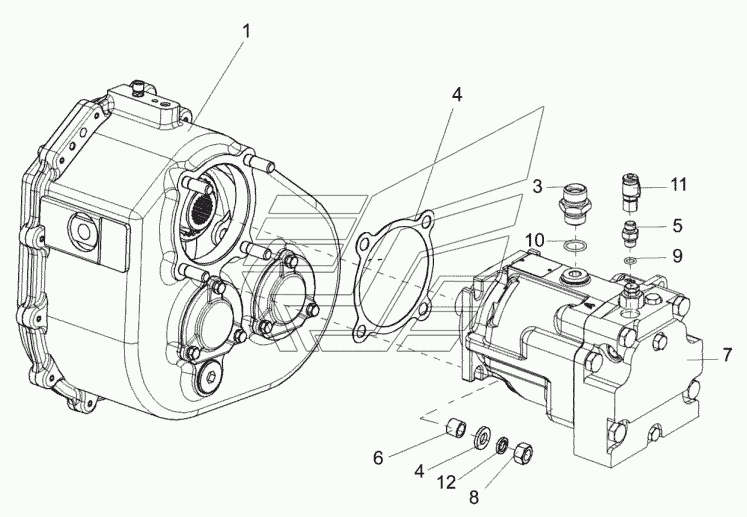 1
4
3
11
10
5
9
7
6
4
12
8