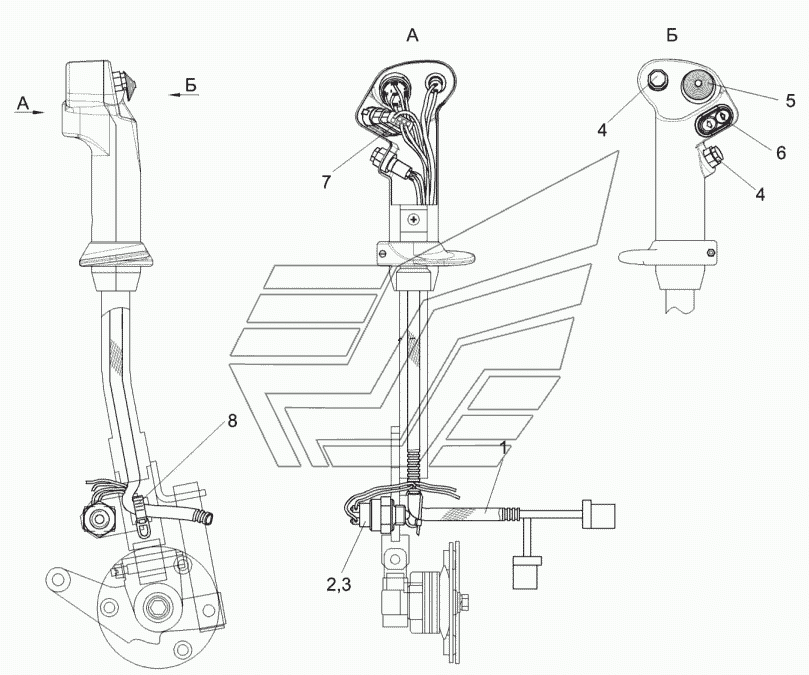 А
Б
А
Б
4
5
6
4
7
8
1
2,3