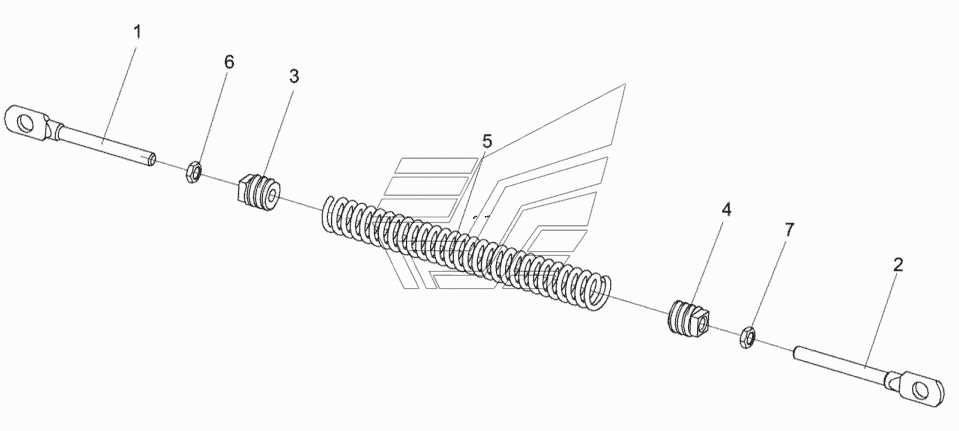 1
6
3
5
4
7
2