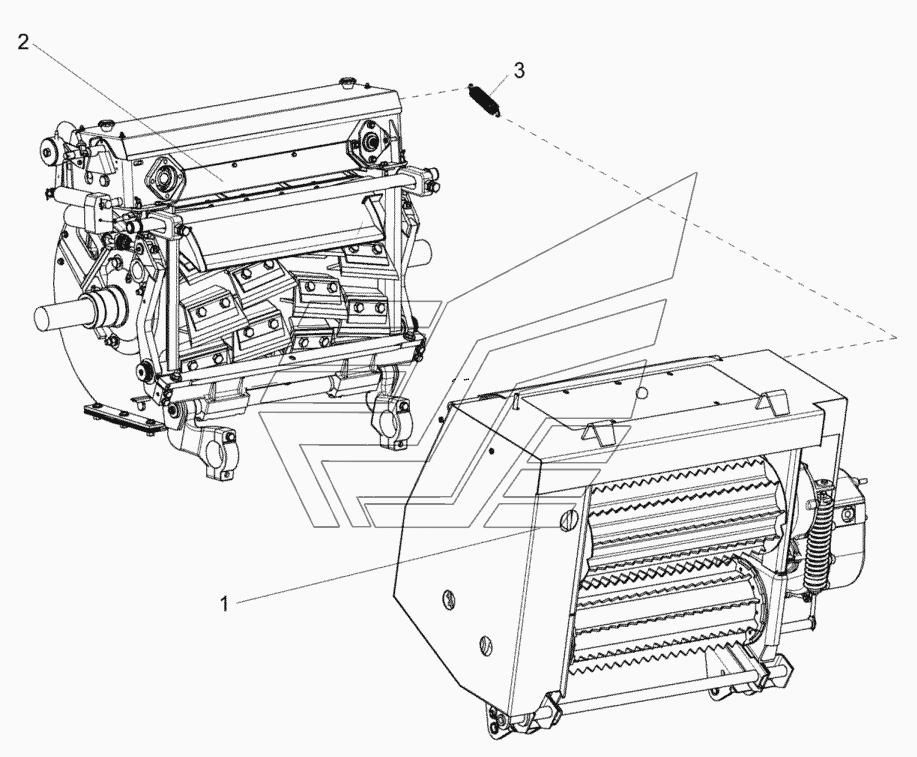 2

3

1