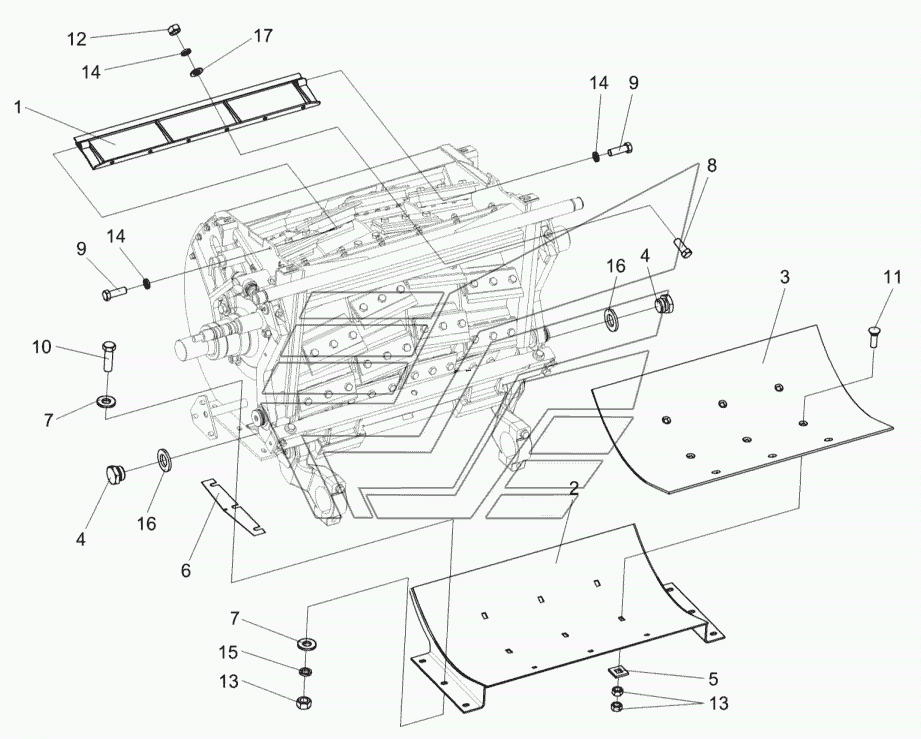 12
17
14
1
14
9
8
9
14
16
4
3
11
10
7
4
16
6
2
7
15
13
5
13