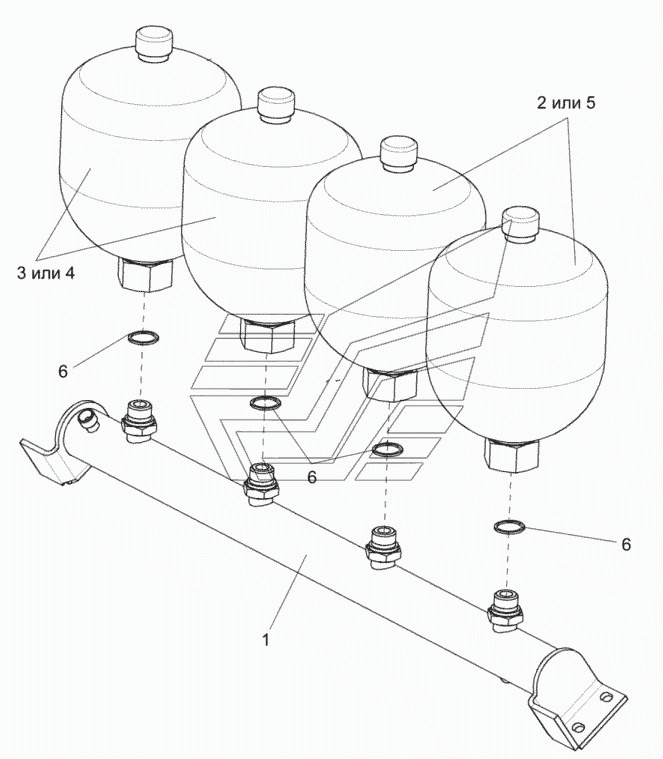 2 или 5

3 или 4

6

6

6

1