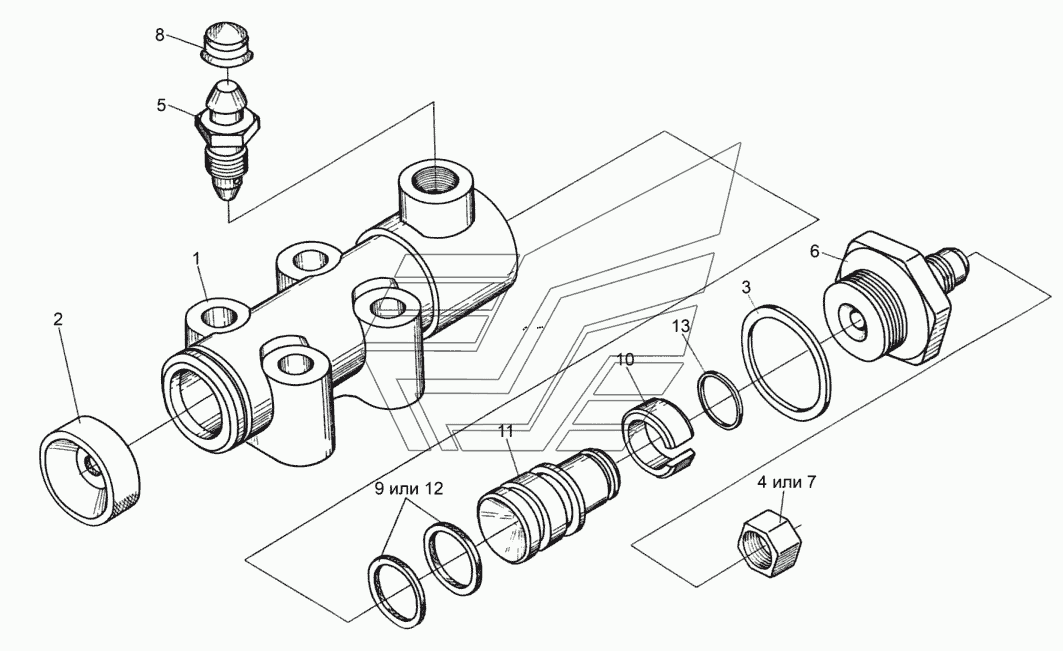 8
5
1
2
6
3
13
10
11
9 или 12
4 или 7