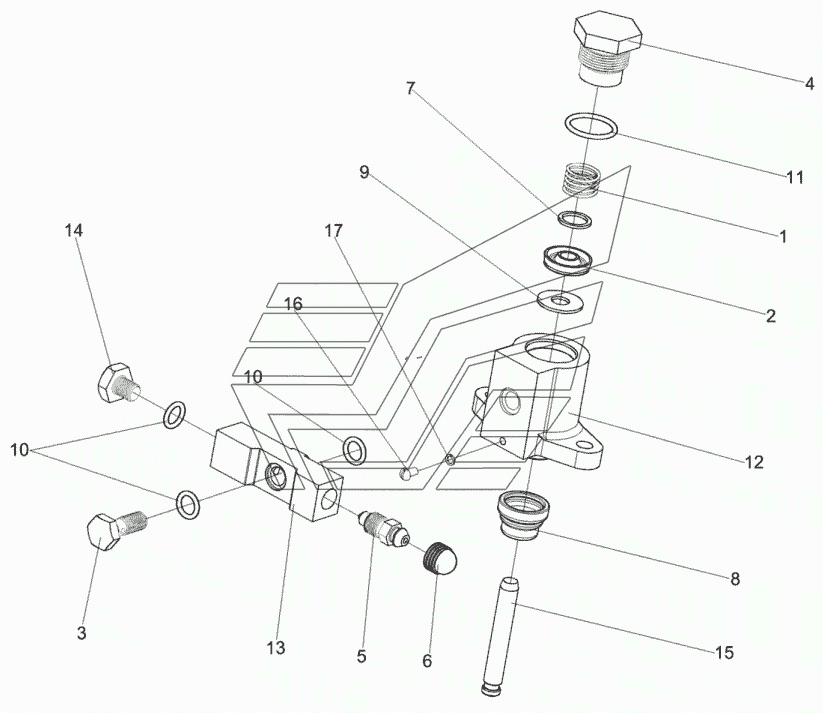 4
7
11
9
1
14
17
2
16
10
10
12
8
3
13
5
6
15