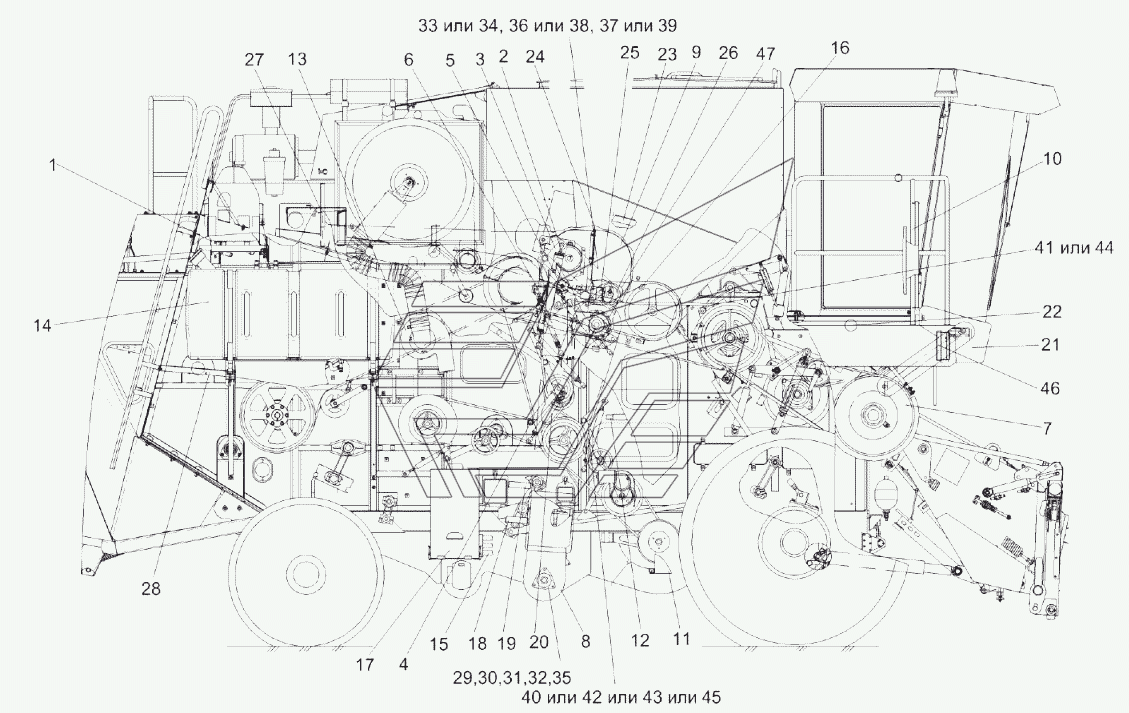 33 или 34, 36 или 38, 37 или 39

27 13 6 5 3 2 24 25 23 9 26 47 16

1

10

41 или 44

14

22

21

46

7

28

17 4 15 18 19 20 8 12 11

29,30,31,32,35

40 или 42 или 43 или 45