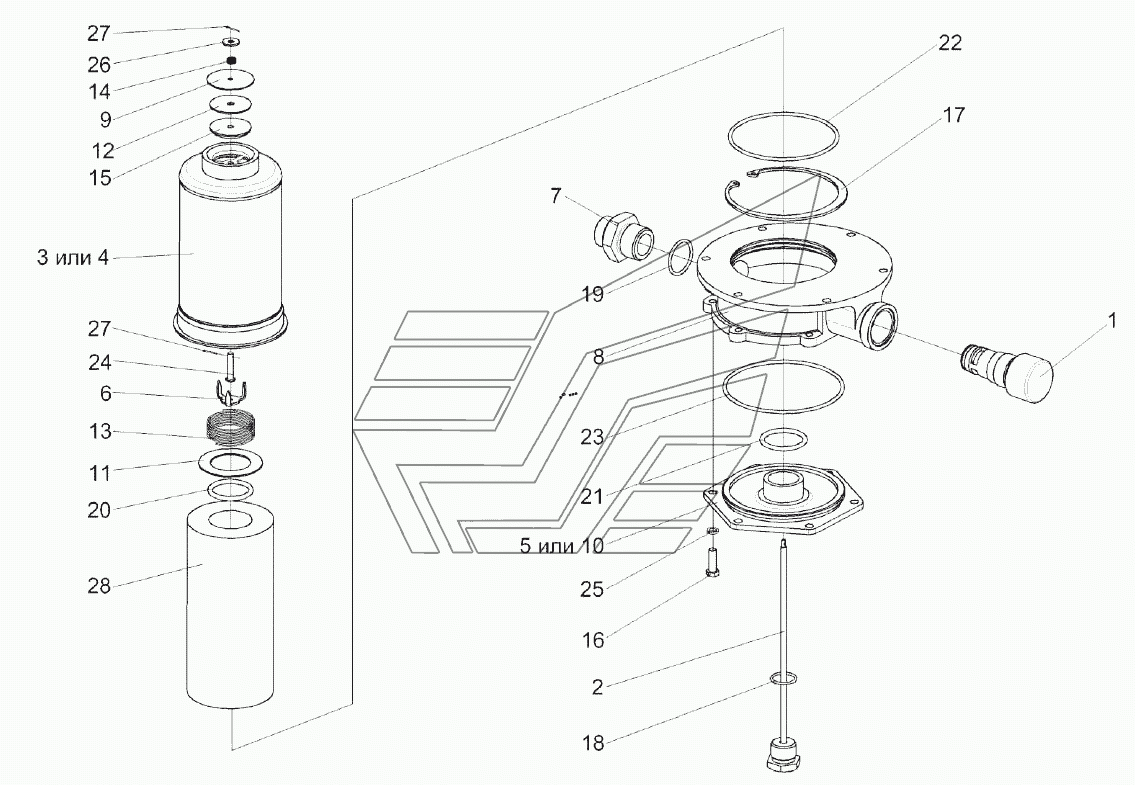 27
26
14
9
12
15
3 или 4
27
24
6
13
11
20
28
22
17
7
19
8
1
23
21
5 или 10
25
16
2
18