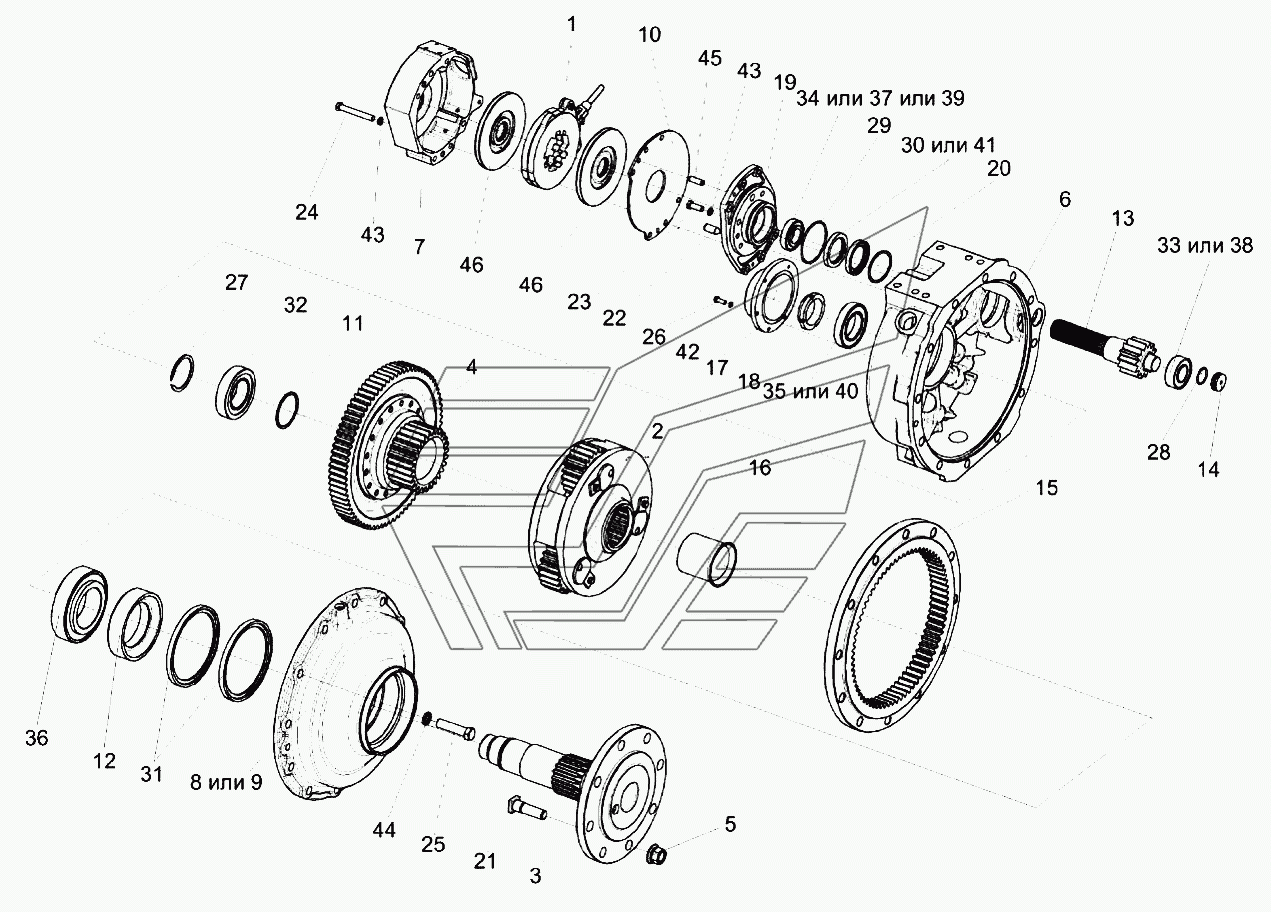 1
10
45
43
19
34 или 37 или 39
29
30 или 41
20
6
13
33 или 38
24
43
7
46
46
23
22
26
42
17
18
35 или 40
27
32
11
4
2
16
28
14
15
36
12
31
8 или 9
44
25
21
3
5