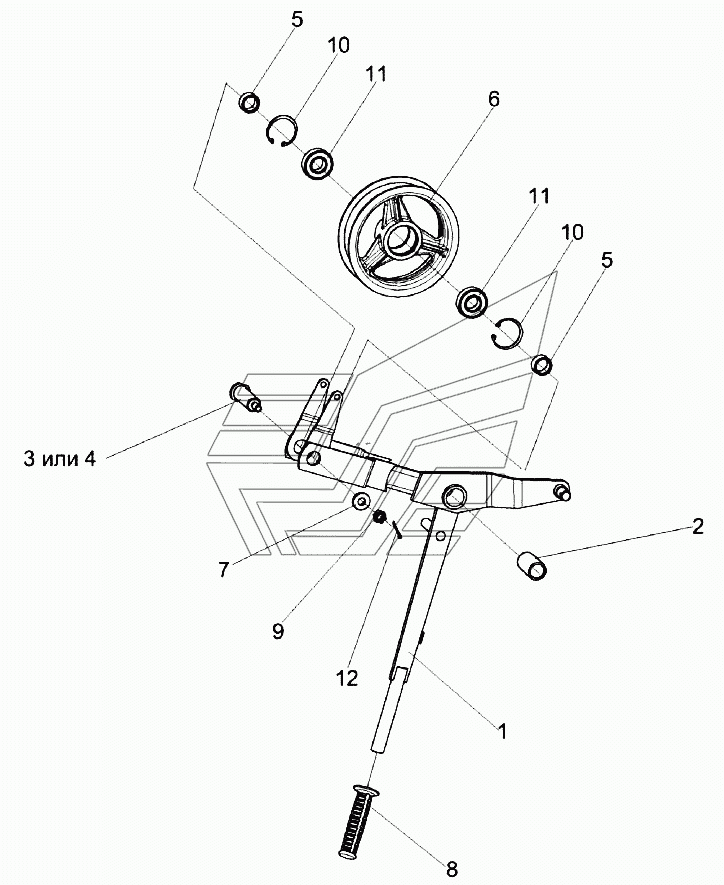 5
10
11
6
11
10
5
3 или 4
2
7
9
12
1
8