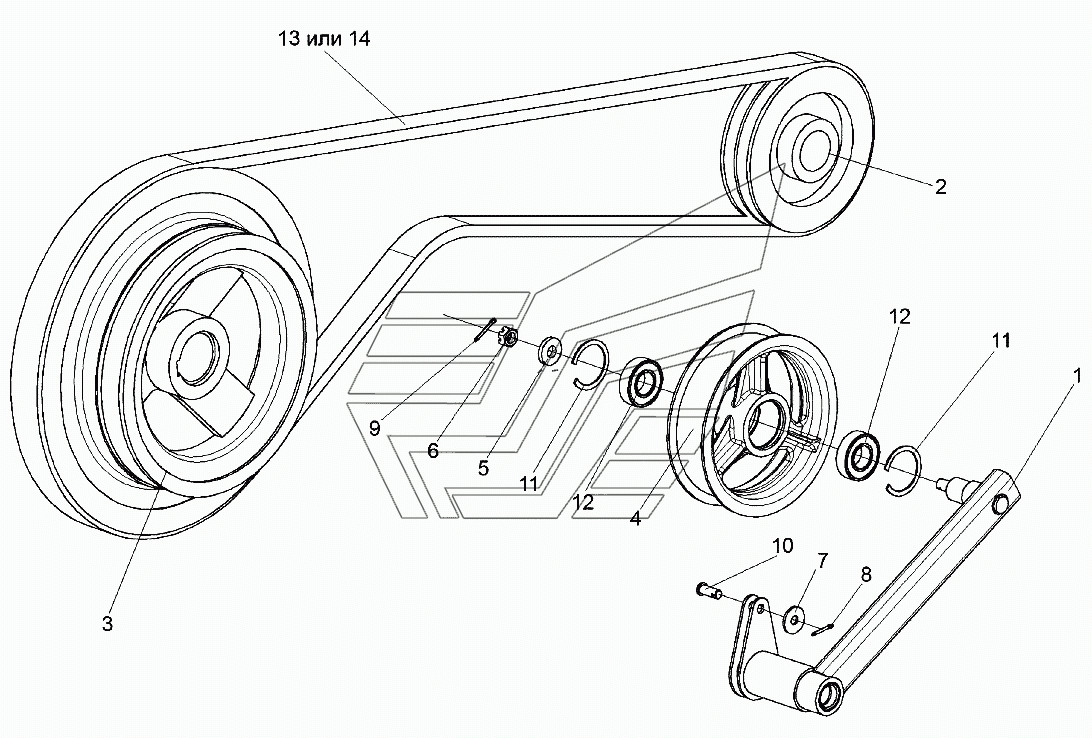 13 или 14
2
12
11
1
9
6
5
11
12
4
3
10
7
8