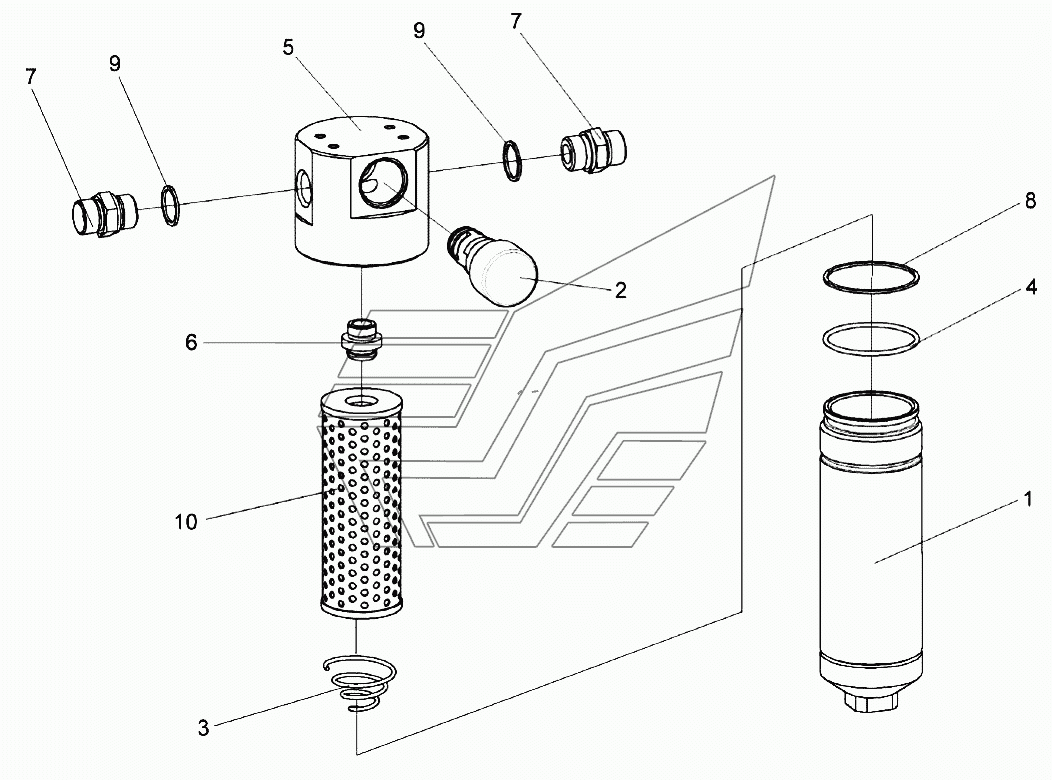 7
9
5
9
7
8
2
4
6
10
1
3