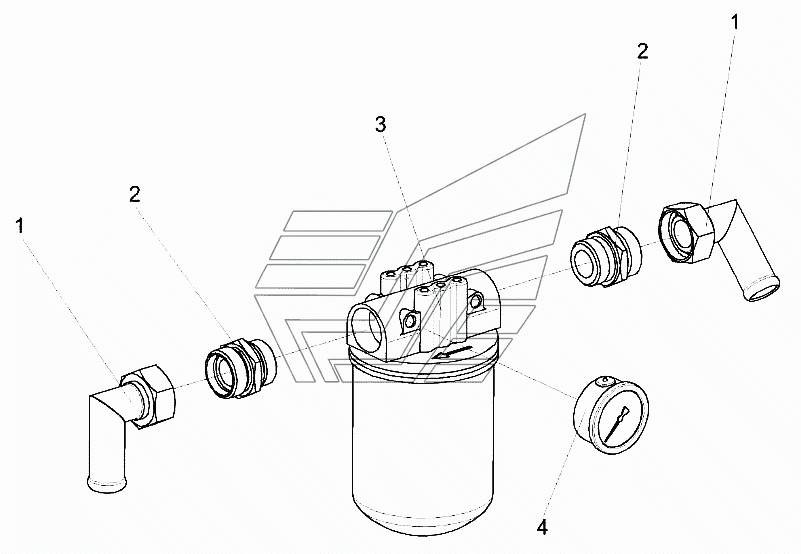 1
2
3
2
1
4