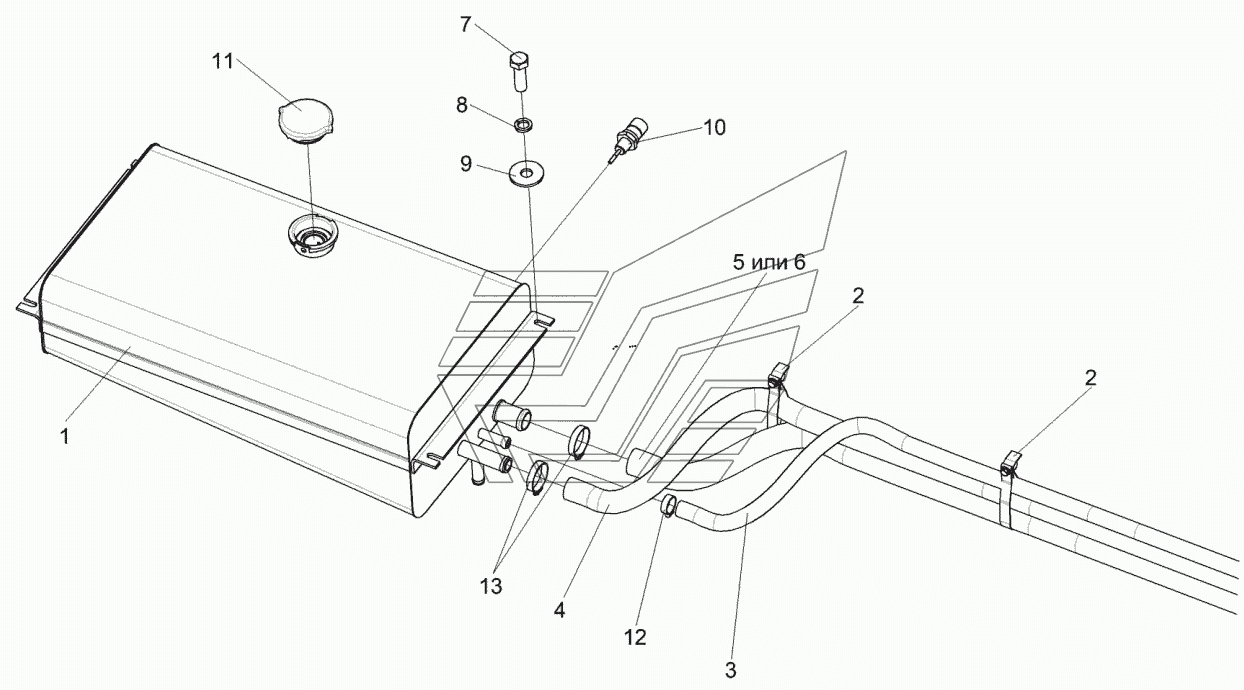 7
11
8
10
9
5 или 6
2
2
1
13
4
12
3