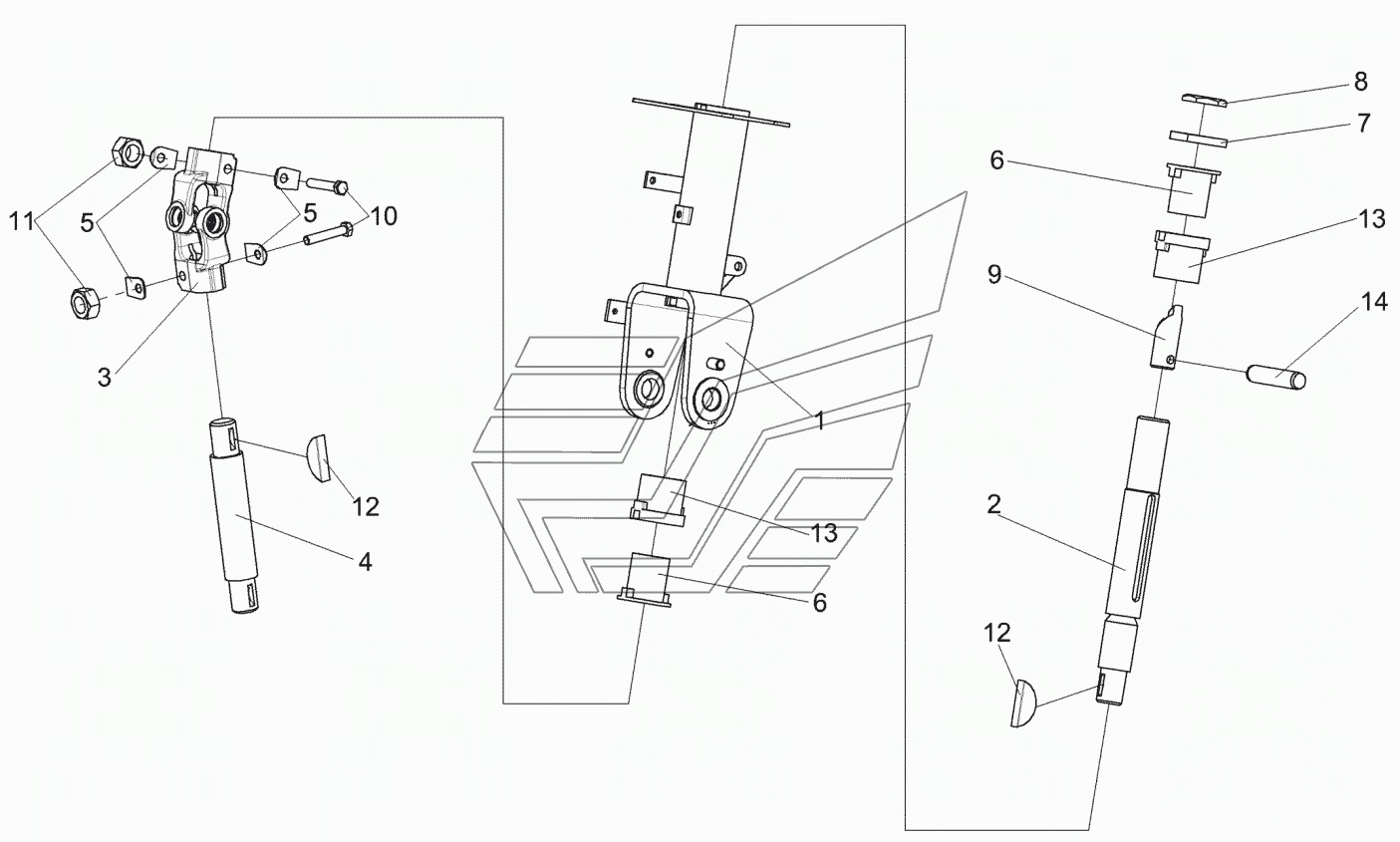 11
5
5
10
3
12
4
1
13
6
8
7
6
13
9
14
2
12