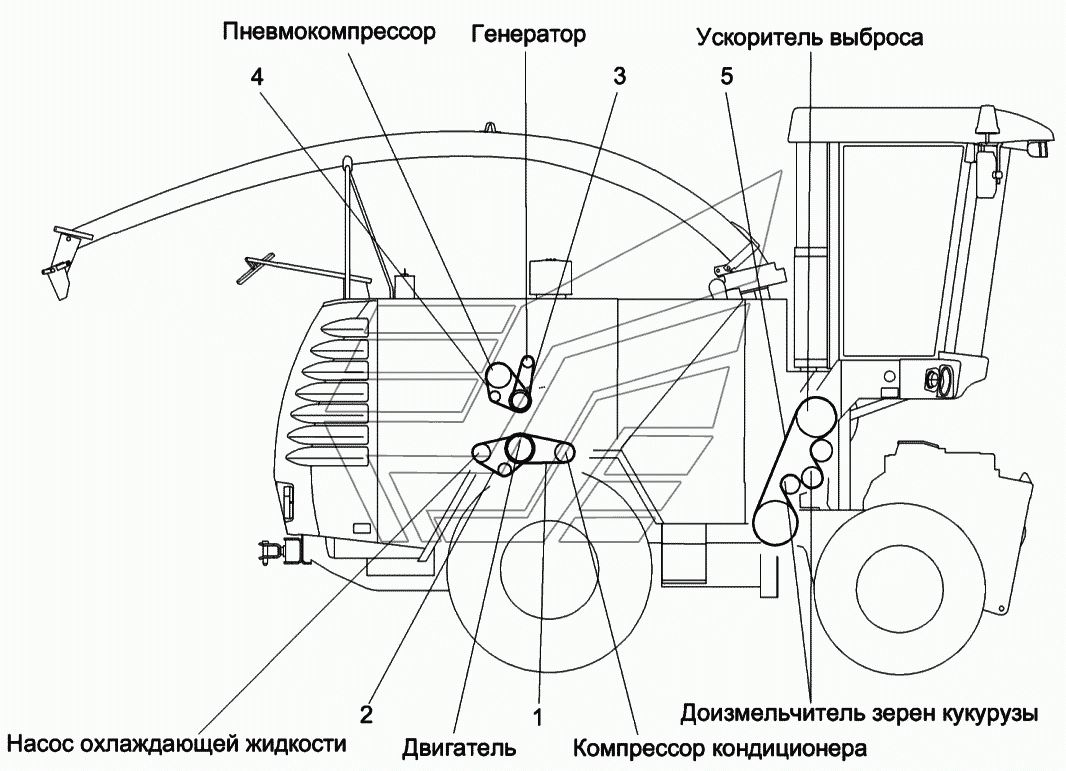 Пневмокомпрессор
Генератор
Ускоритель выброса
4
3
5
2
1
Доизмельчитель зерен кукурузы
Насос охлаждающей жидкости
Двигатель
Компрессор кондиционера