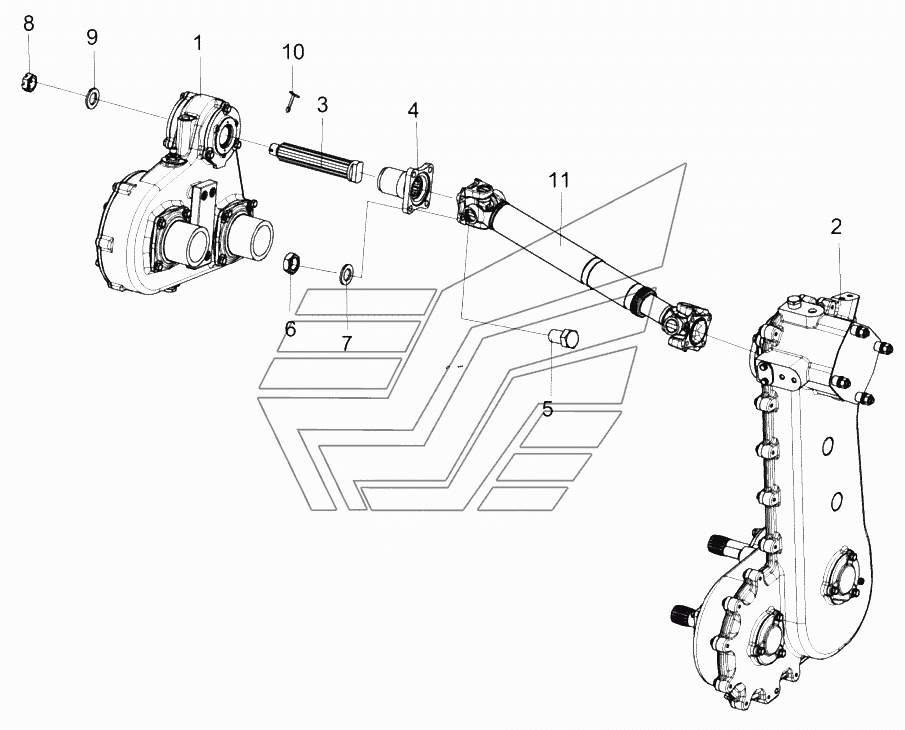 8
9
1
10
3
4
11
2
6
7
5