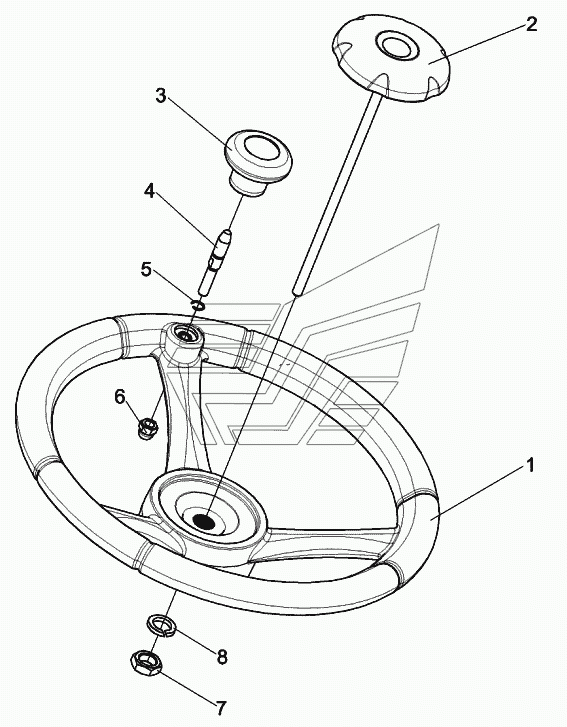 2
3
4
5
6
1
8
7