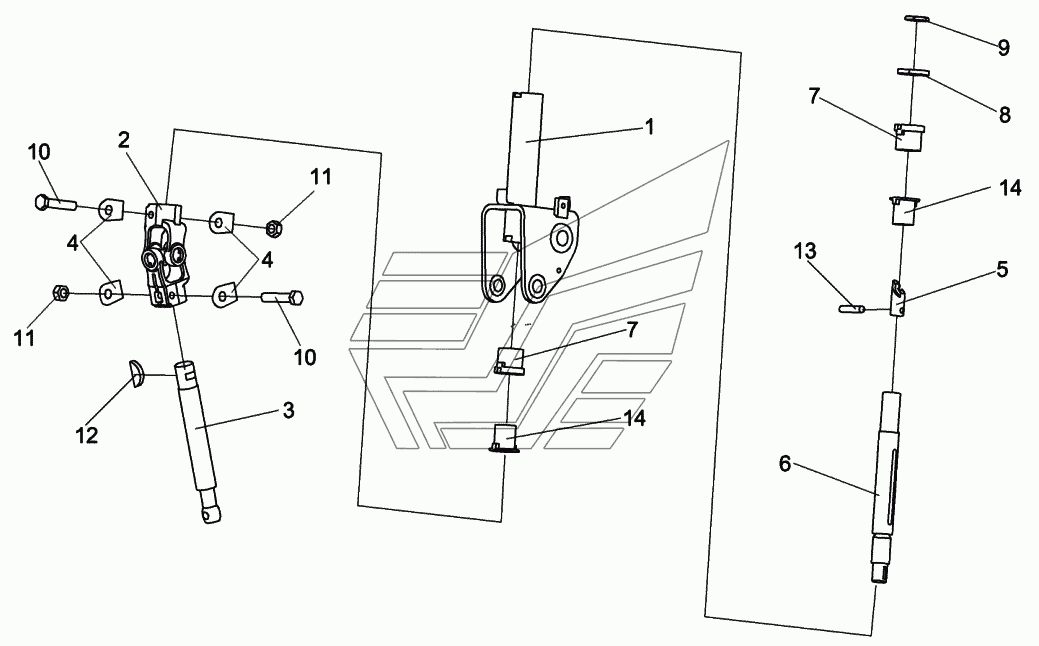 10
2
11
4
4
11
10
12
3
1
7
14
9
8
7
14
13
5
6