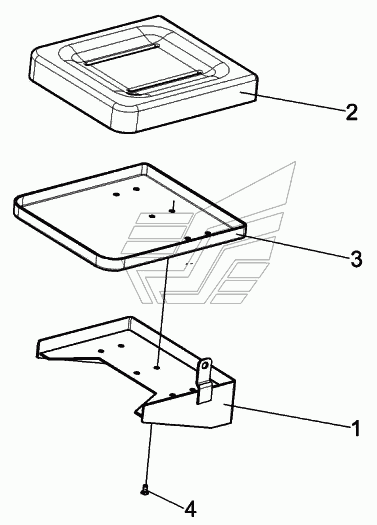 2

3

1

4