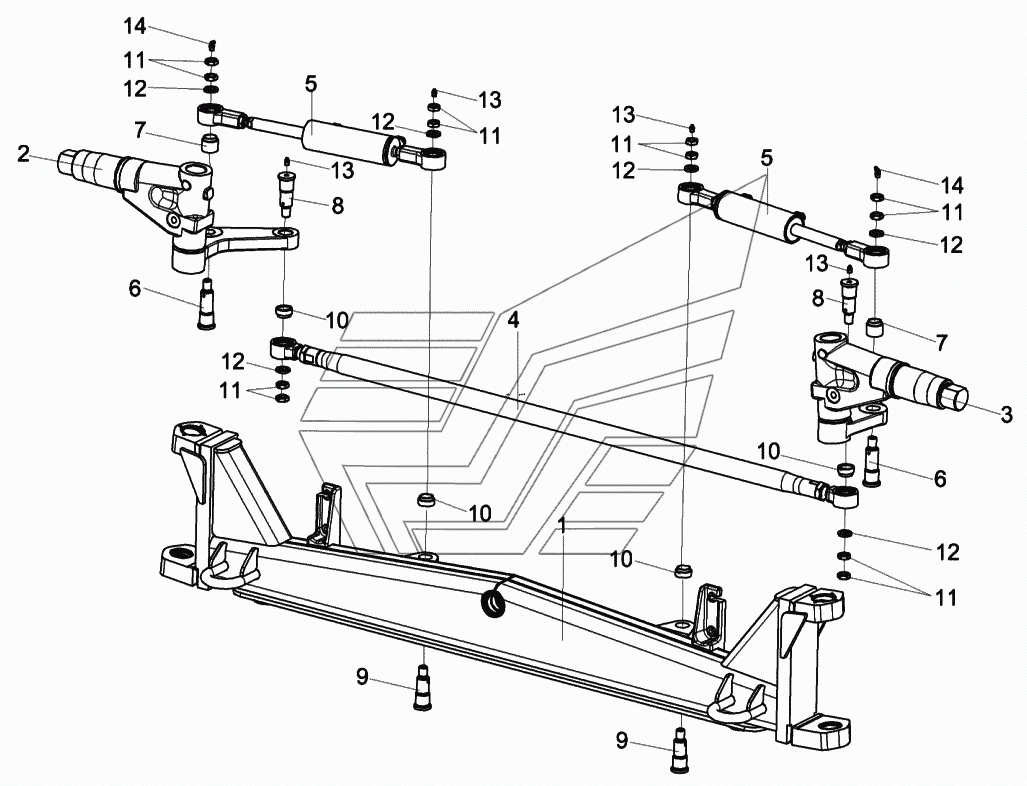 14
11
12
5
13
12
11
7
2
13
8
6
10
12
11
4
13
11
12
5
14
11
12
13
8
7
3
10
6
10
1
10
12
11
9
9