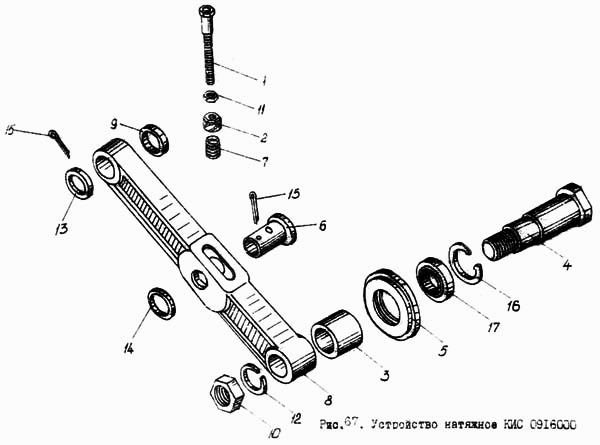 1
11
2
7
9
15
13
15
6
4
16
17
5
3
14
8
12
10
Рис.67. Устройство натяжное КИС 0916000