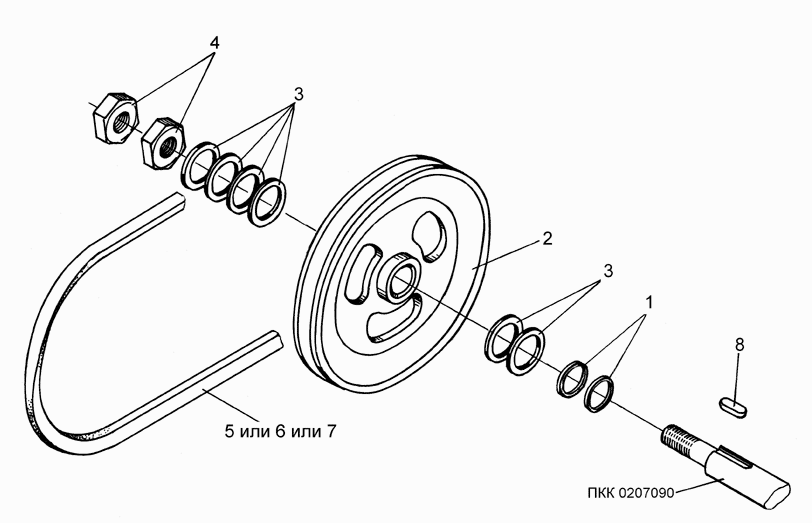 4
3
2
3
1
8
5 или 6 или 7
ПКК 0207090