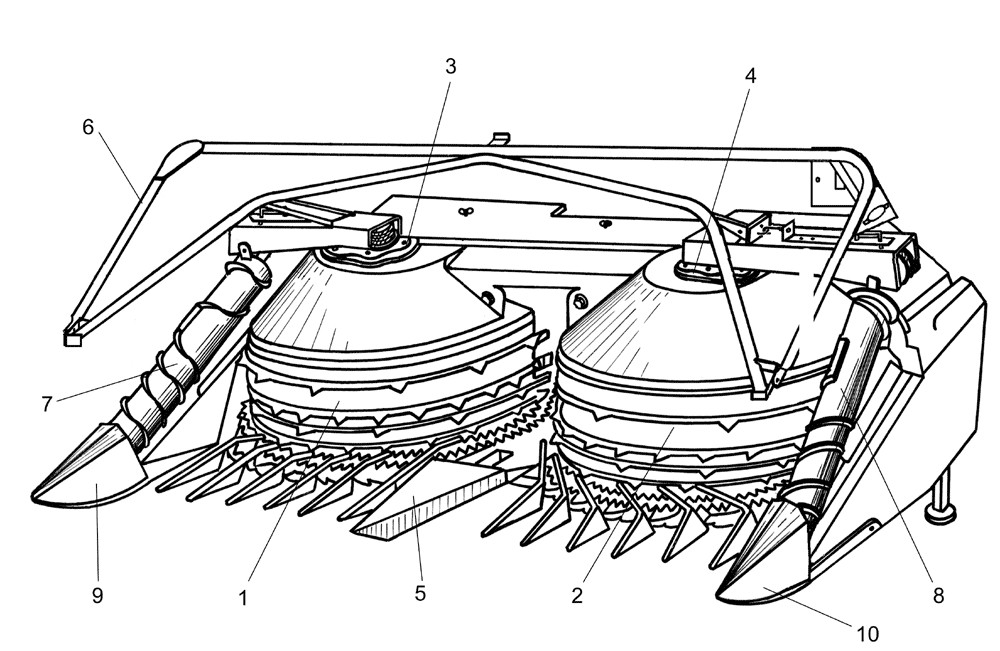 3
4
6
7
9
1
5
2
8
10