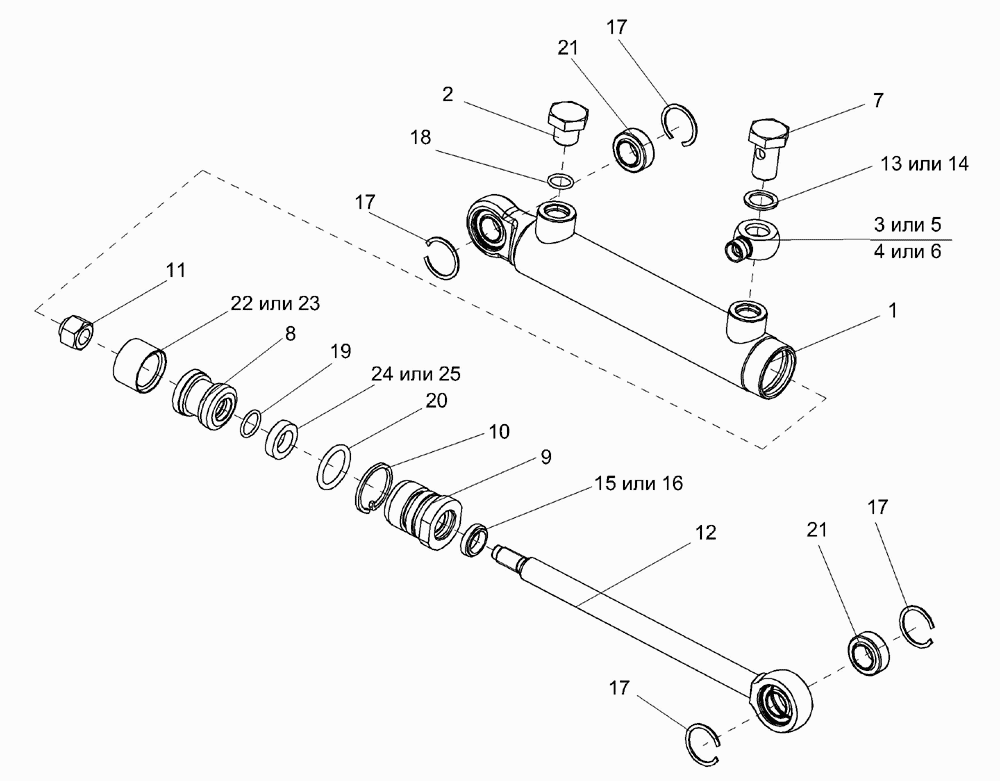 17
21
2
7
18
13 или 14
17
3 или 5
4 или 6
11
22 или 23
1
8
19
24 или 25
20
10
9
15 или 16
12
21
17
17