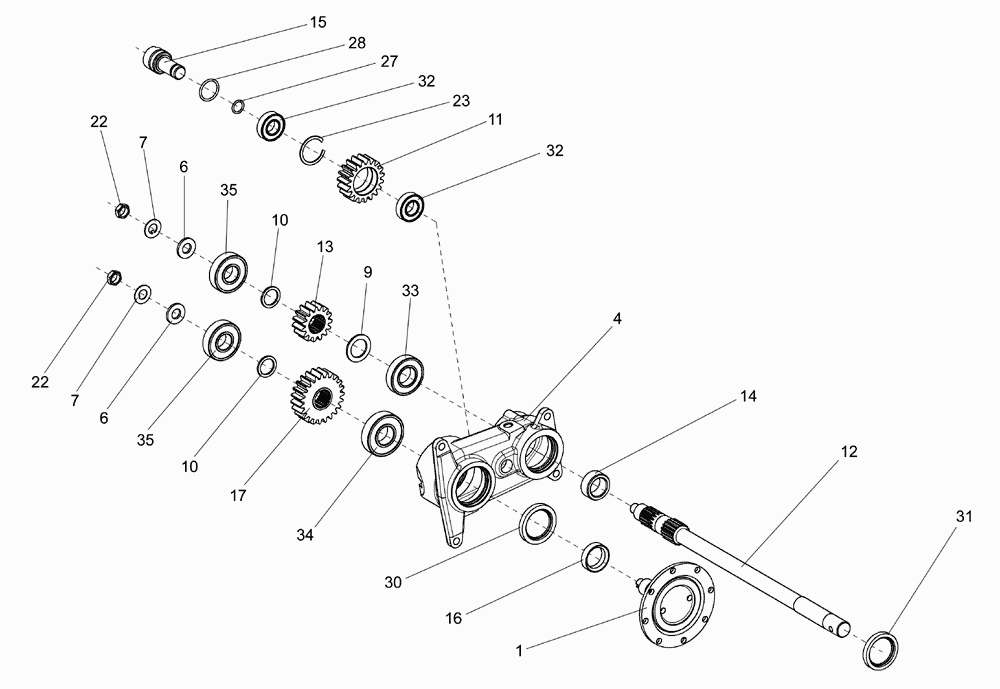 15
28
27
32
23
11
32
22
7
6
35
10
13
9
33
4
22
7
6
35
10
17
34
14
12
31
30
16
1