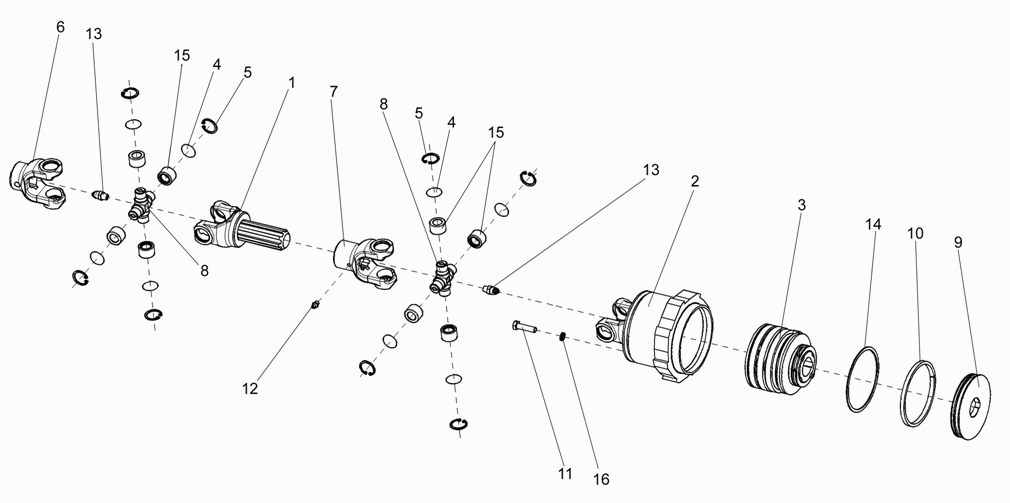 6
13
15
4
5
1
7
8
5
4
15
13
2
3
14
10
9
8
12
11
16