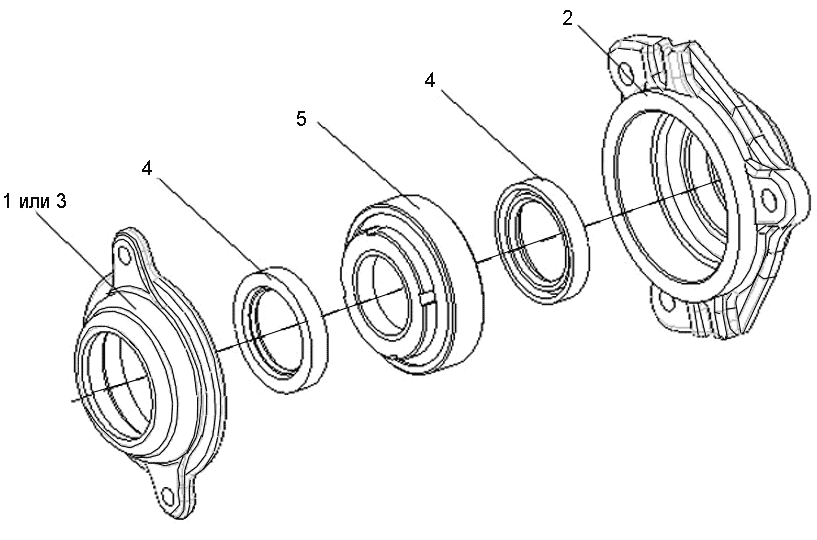 2

4

5

4

1 или 3